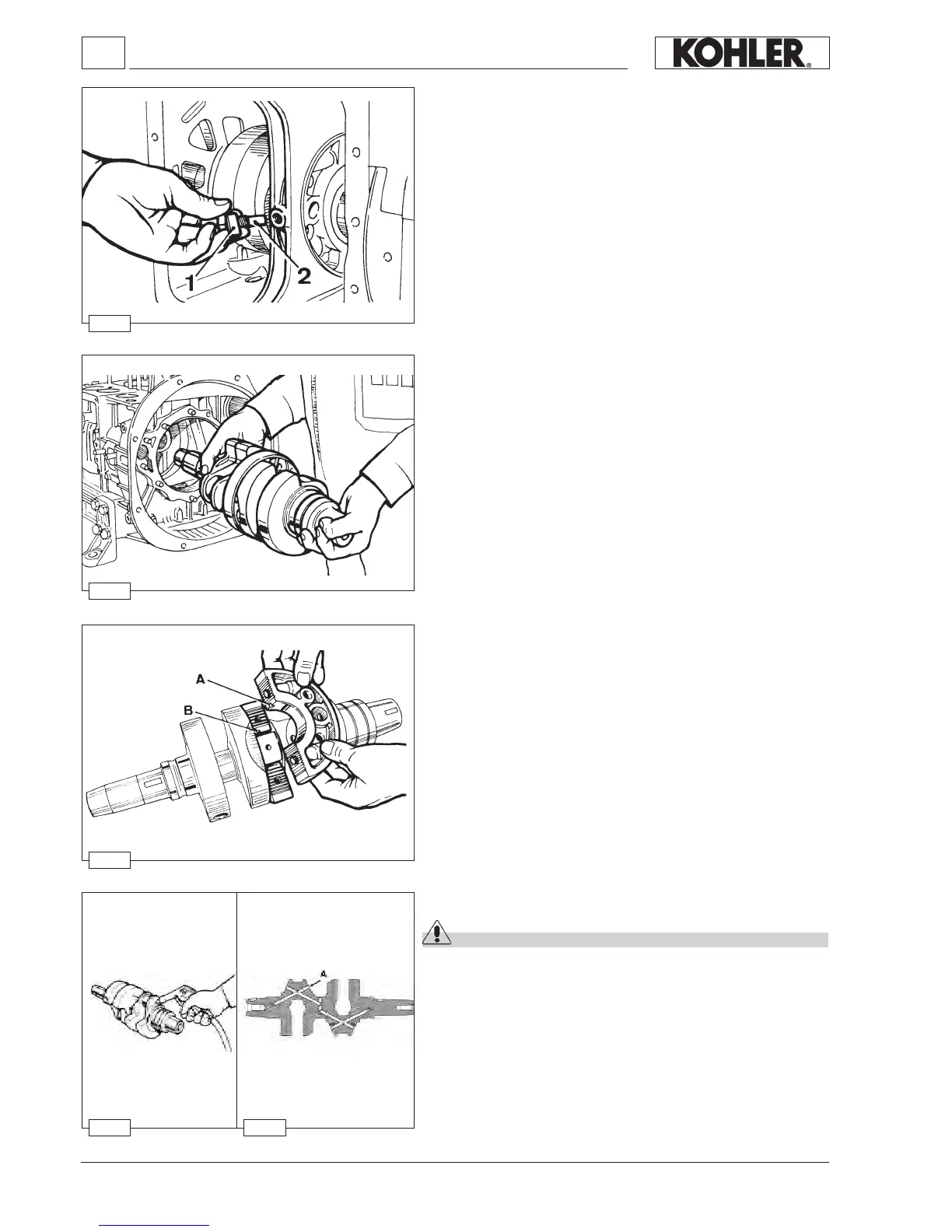 KOHLER®

1

2

A

B

A