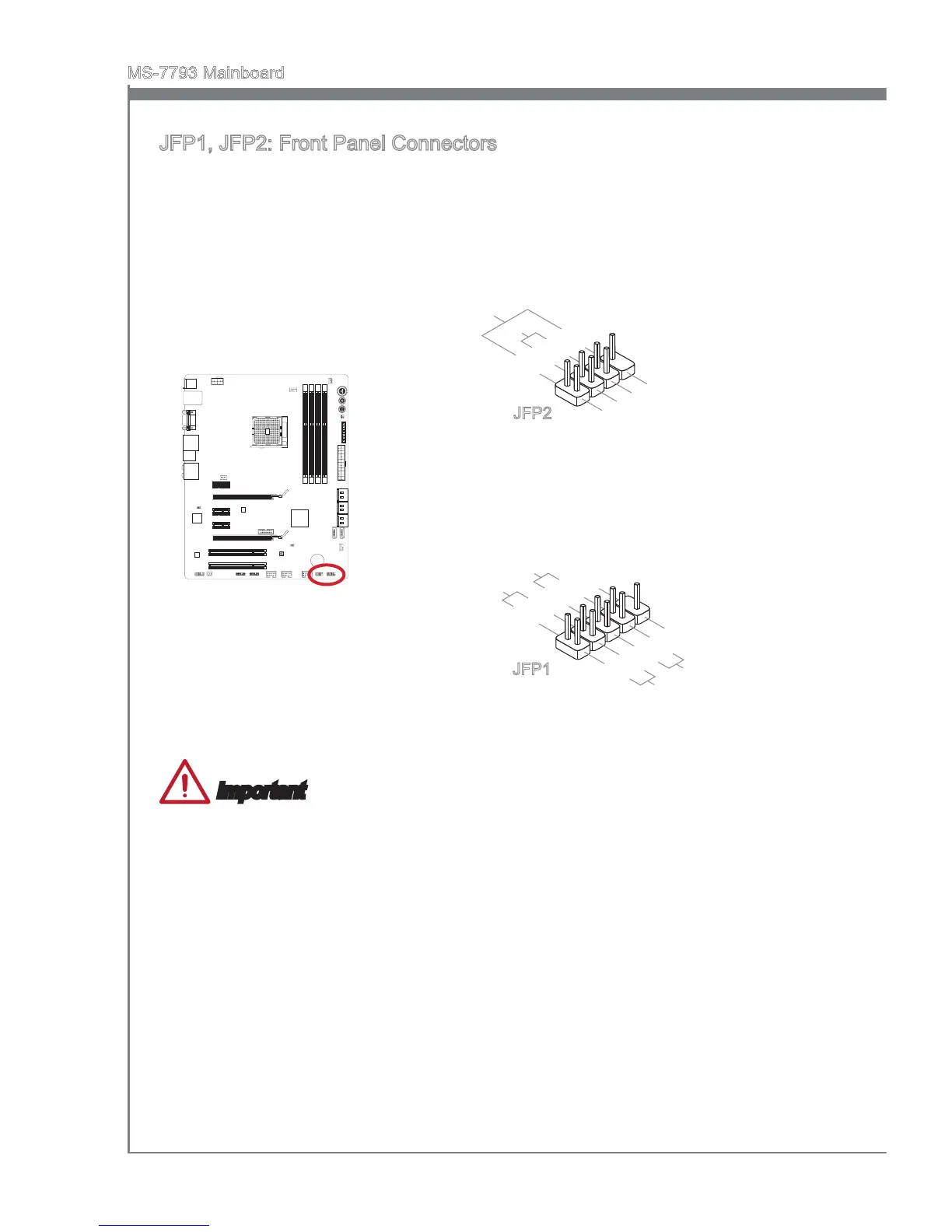 MS-7793 Mainboard

JFP1, JFP2: Front Panel Connectors

JFP2

JFP1

Important