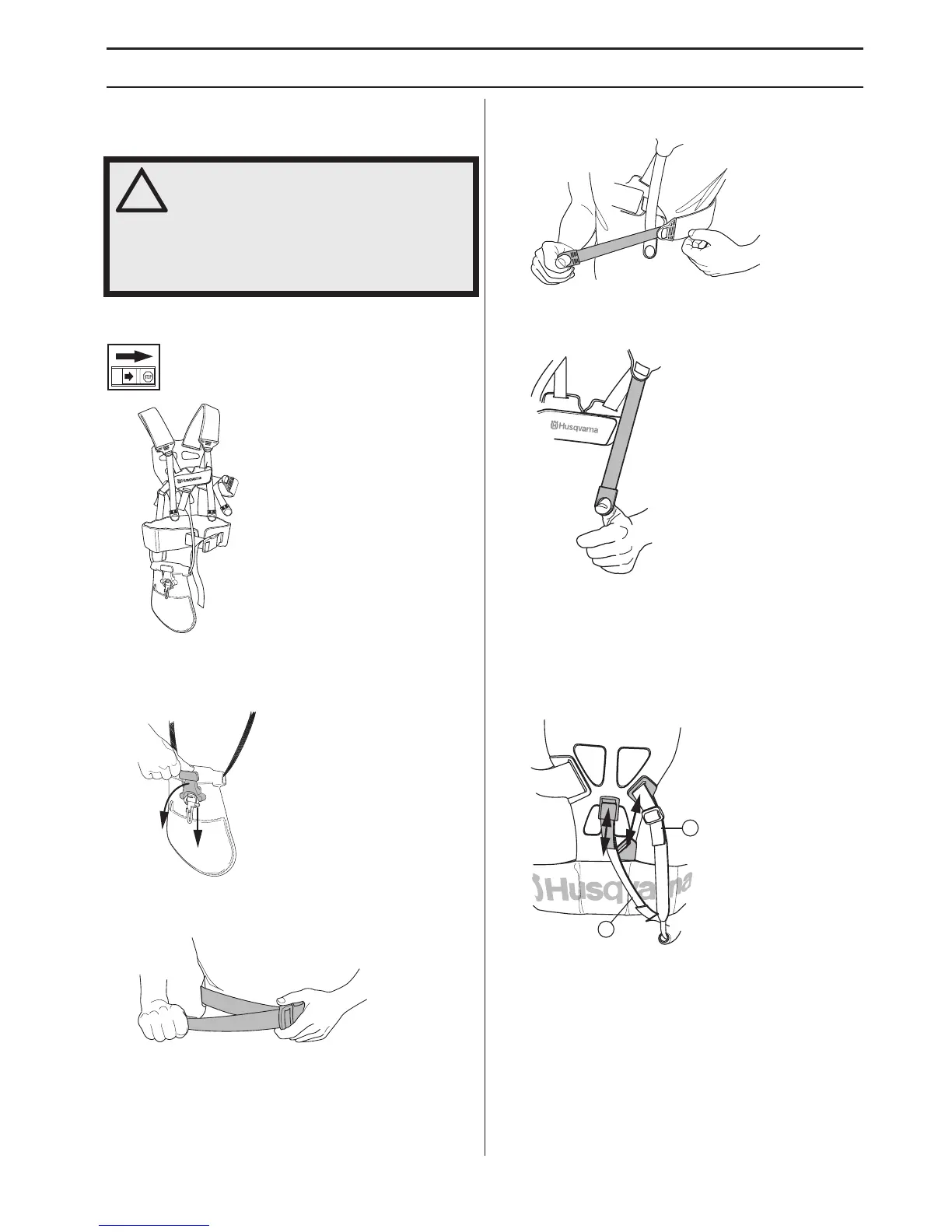 STOP

Husqvarna

Husqvarna

Husqvarna