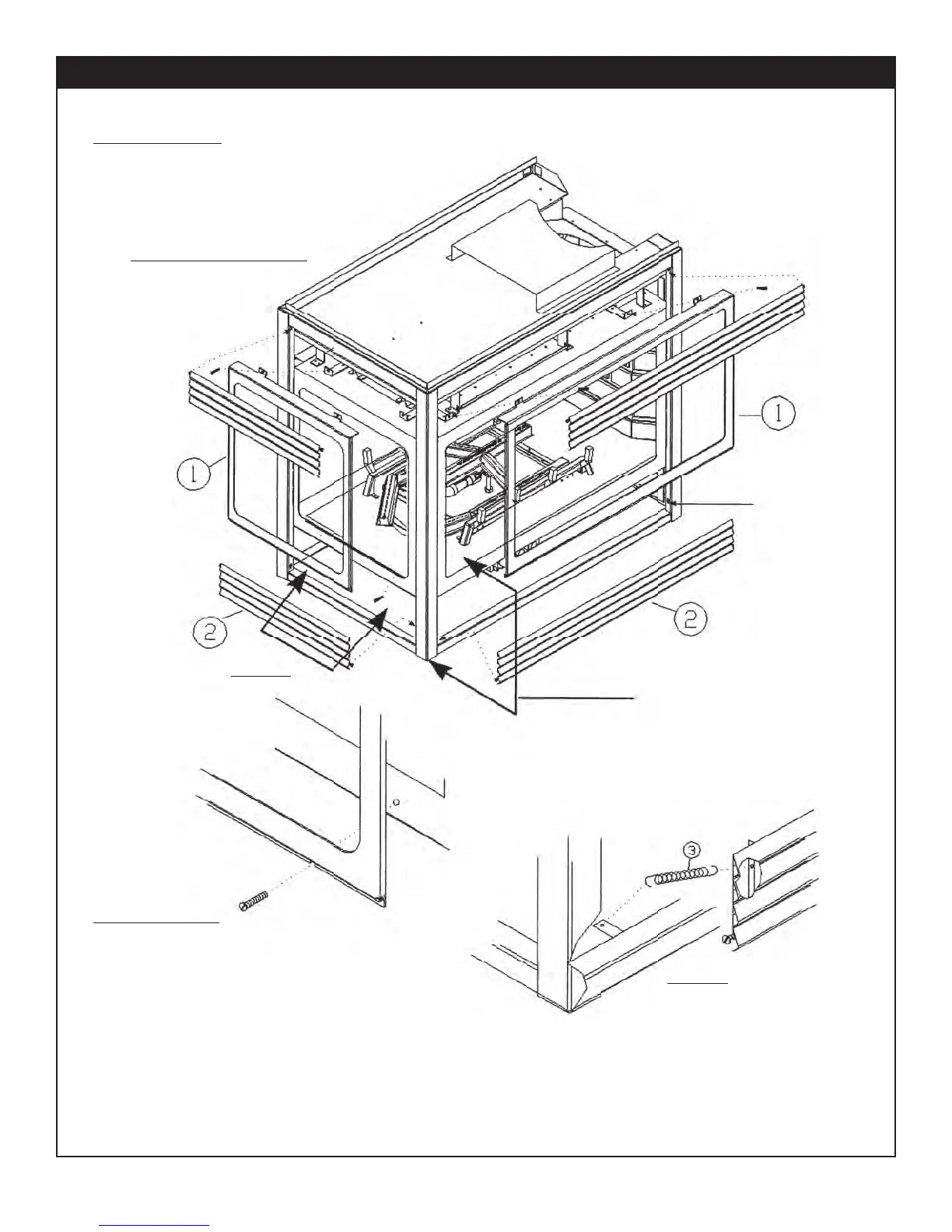 1

1

2

2

3