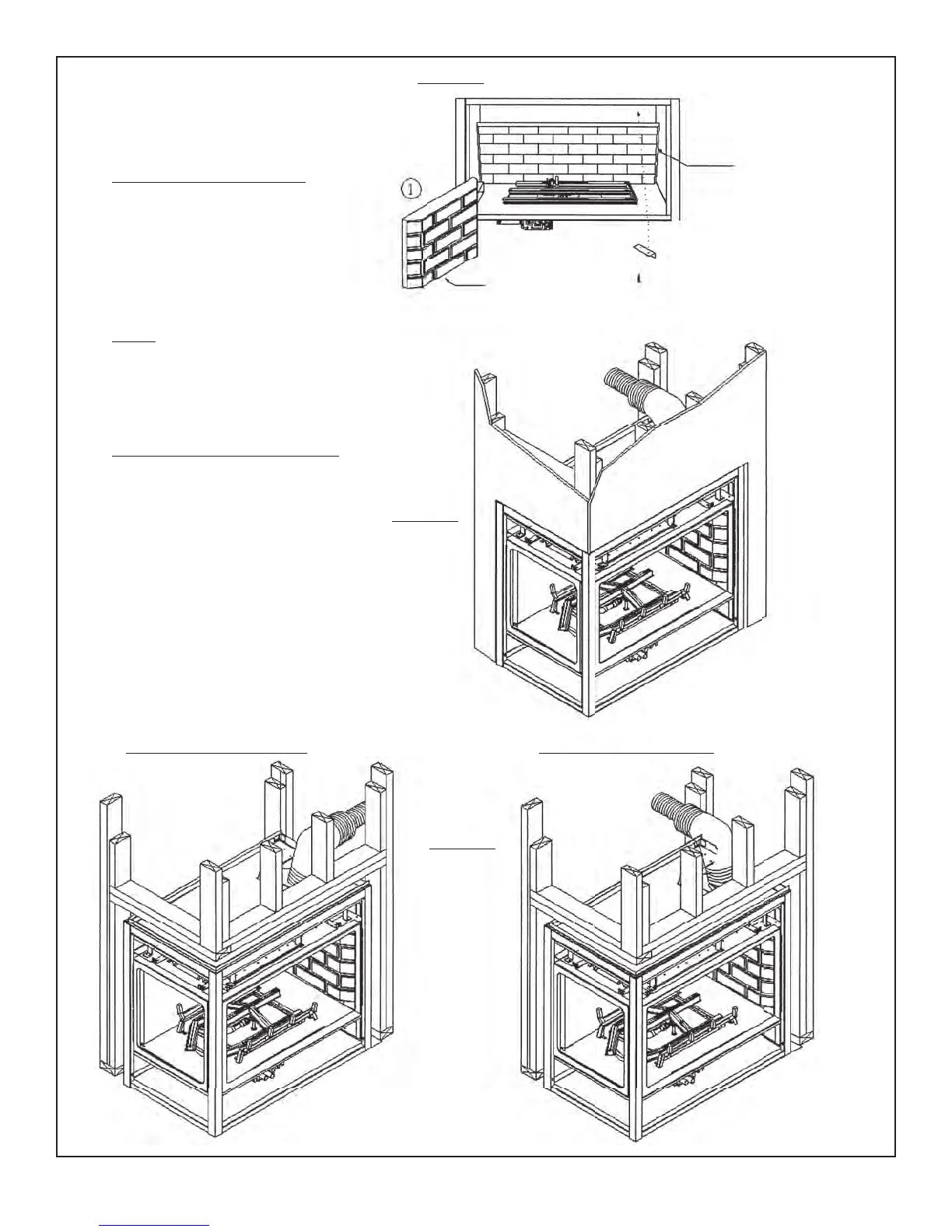 ①