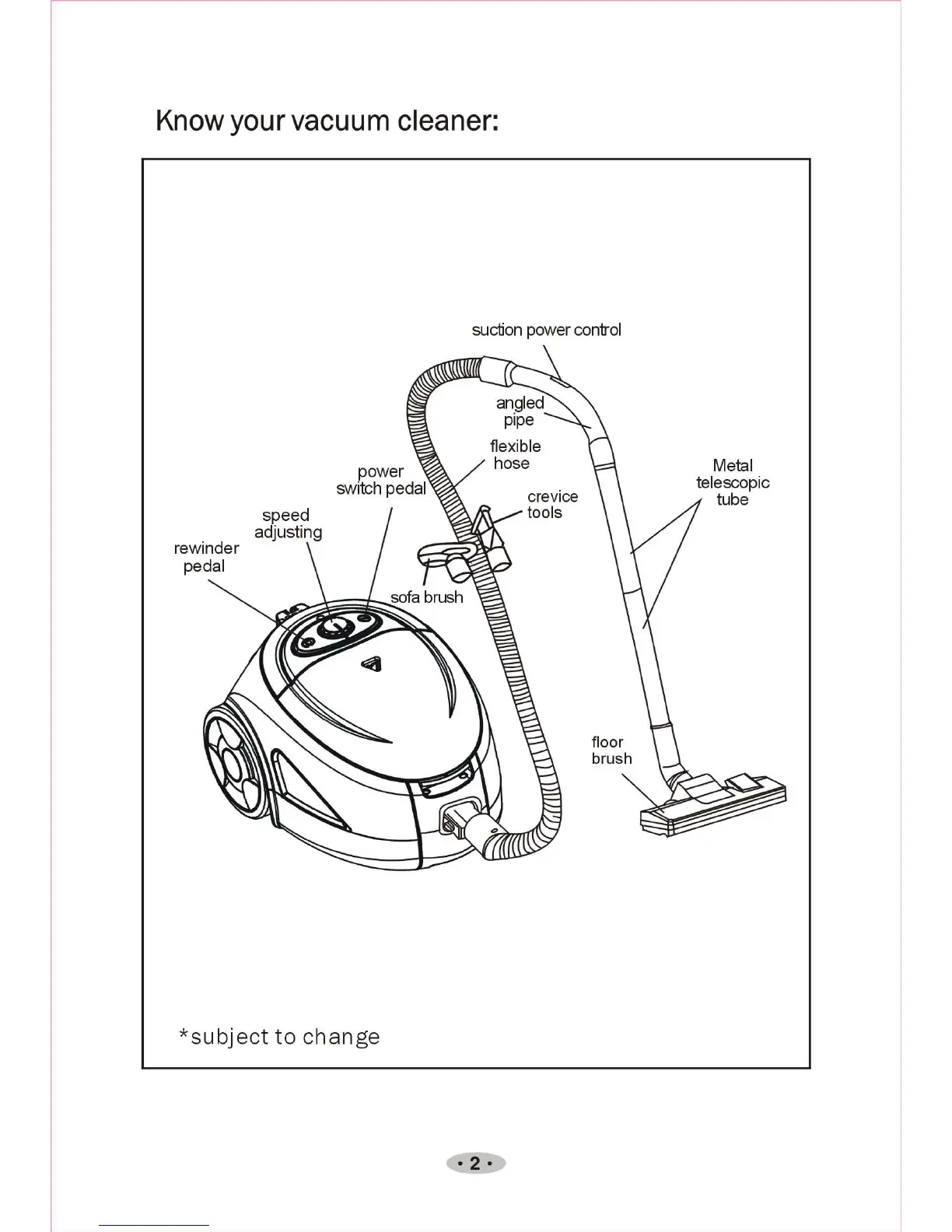 Know your vacuum cleaner:

suction power control

angled pipe

flexible hose

power switch pedal

crevice tools

Metal telescopic tube

speed adjusting

rewinder pedal

sofa brush

floor brush

*subject to change

· 2 ·