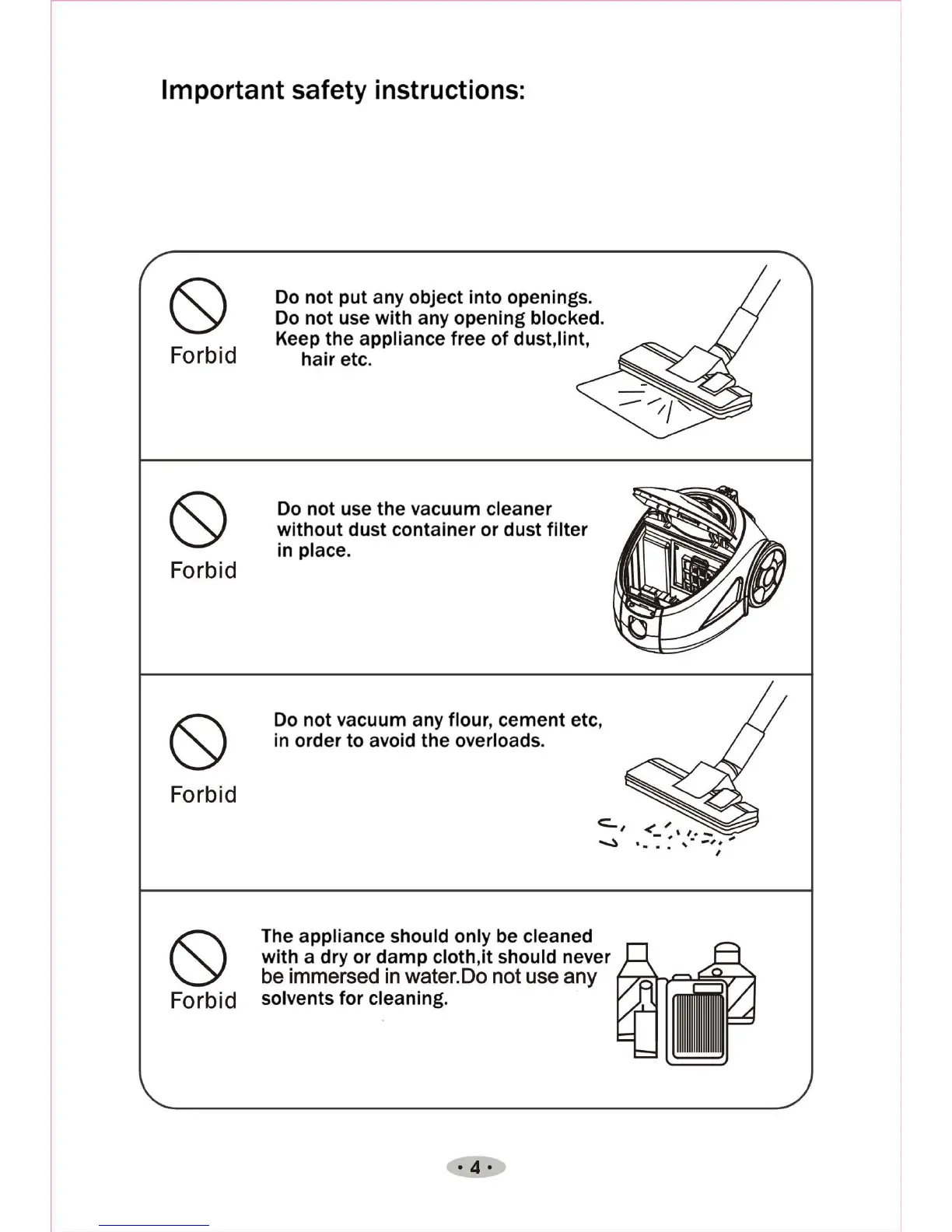 Important safety instructions:

Forbid

Do not put any object into openings. Do not use with any opening blocked. Keep the appliance free of dust,lint, hair etc.

Forbid

Do not use the vacuum cleaner without dust container or dust filter in place.

Forbid

Do not vacuum any flour, cement etc, in order to avoid the overloads.

Forbid

The appliance should only be cleaned with a dry or damp cloth,it should never be immersed in water.Do not use any solvents for cleaning.

• 4 •