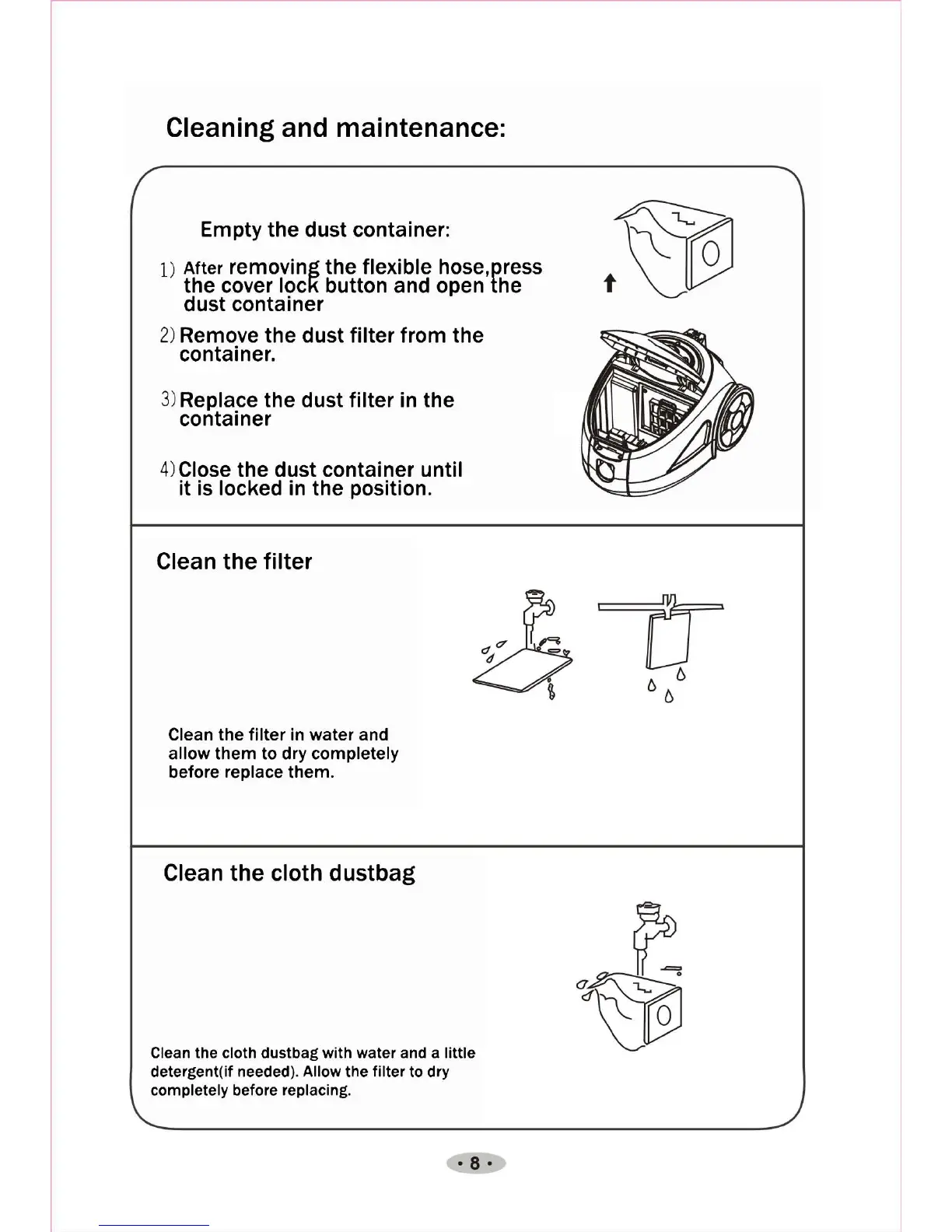 Cleaning and maintenance:

Empty the dust container:

1) After removing the flexible hose,press the cover lock button and open the dust container

2) Remove the dust filter from the container.

3) Replace the dust filter in the container

4) Close the dust container until it is locked in the position.

Clean the filter

Clean the filter in water and allow them to dry completely before replace them.

Clean the cloth dustbag

Clean the cloth dustbag with water and a little detergent(if needed). Allow the filter to dry completely before replacing.

• 8 •