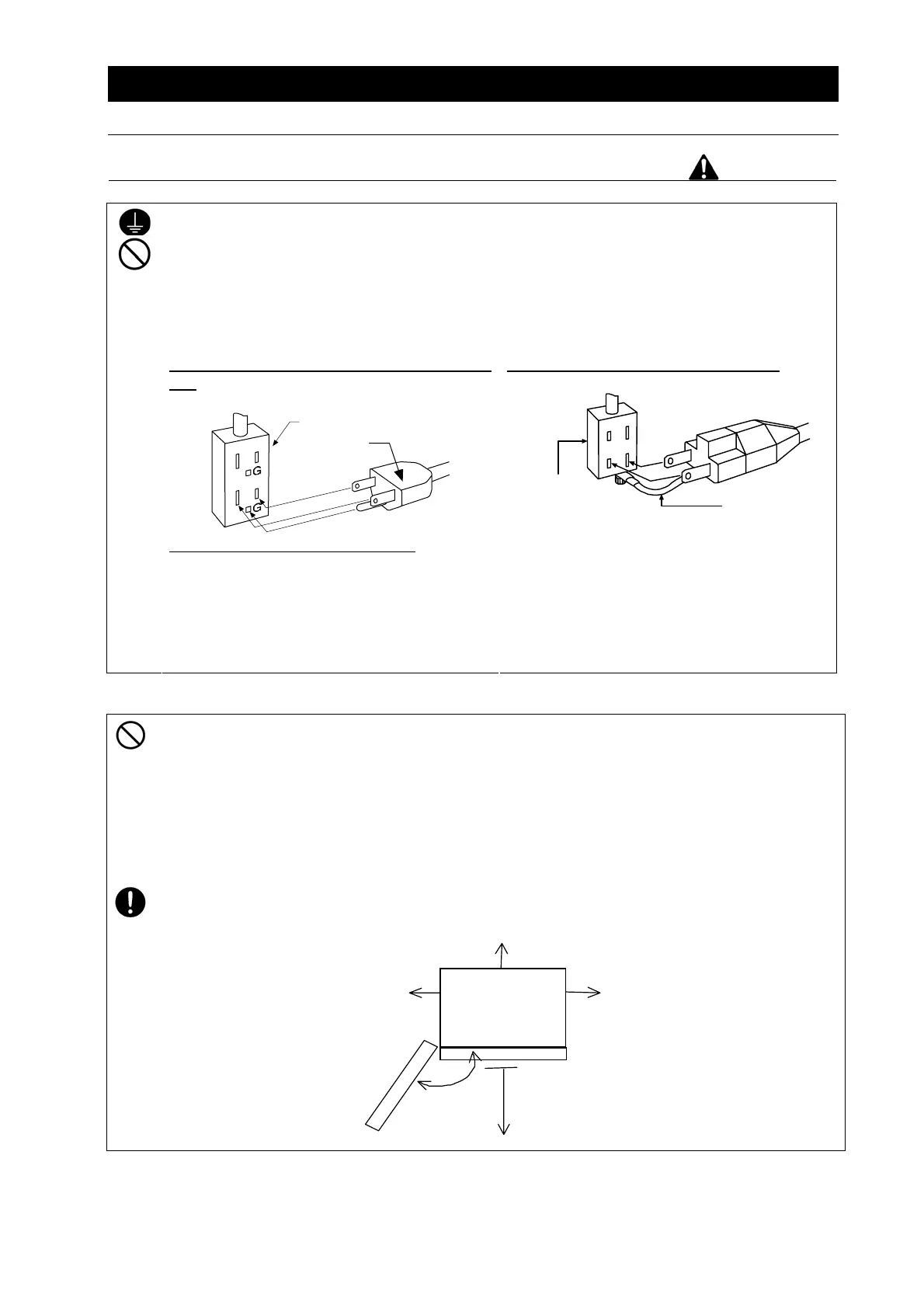 G
G