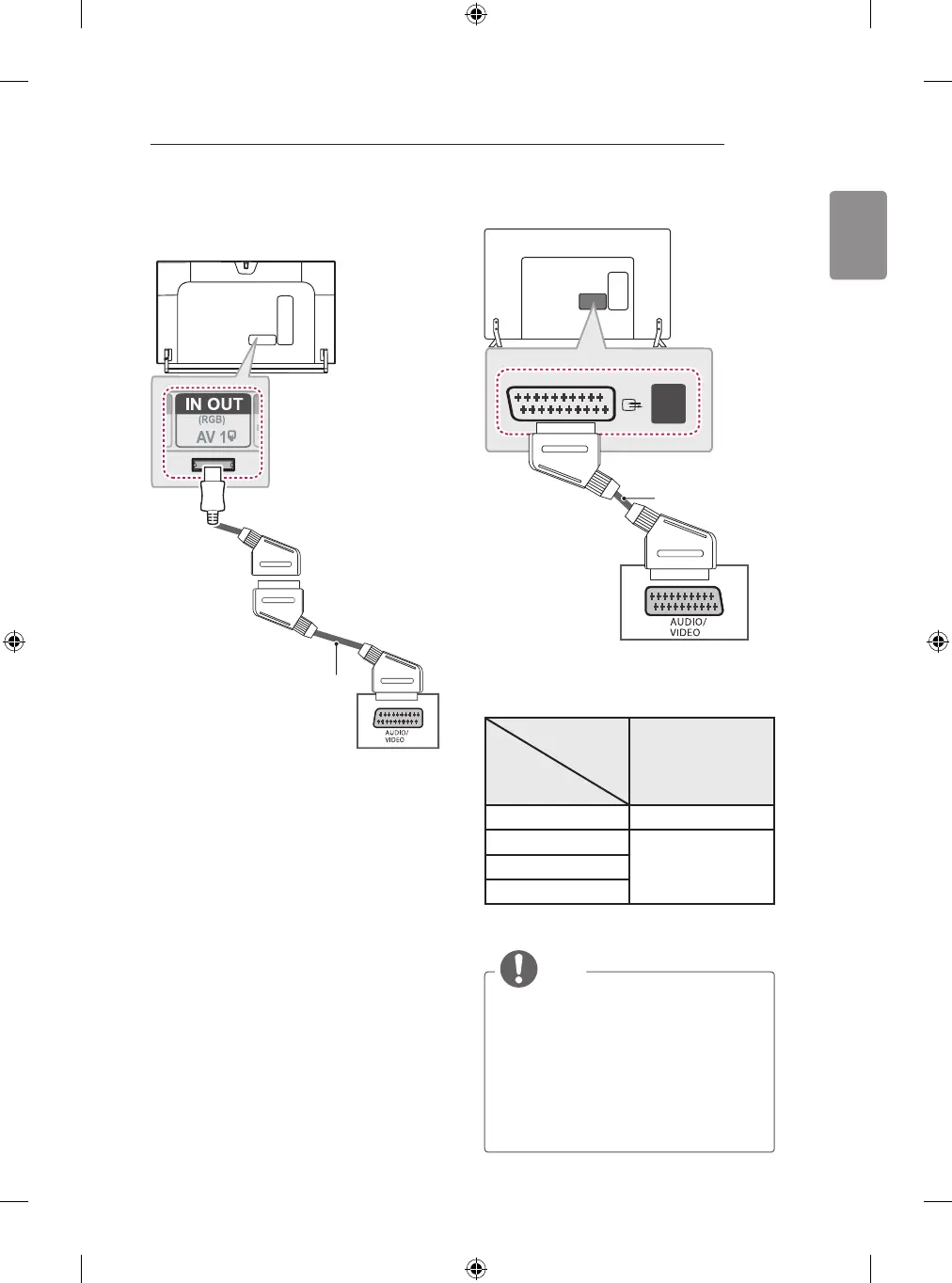 IN OUT
(RGB)
AV 1

AUDIO/
VIDEO

AUDIO/
VIDEO