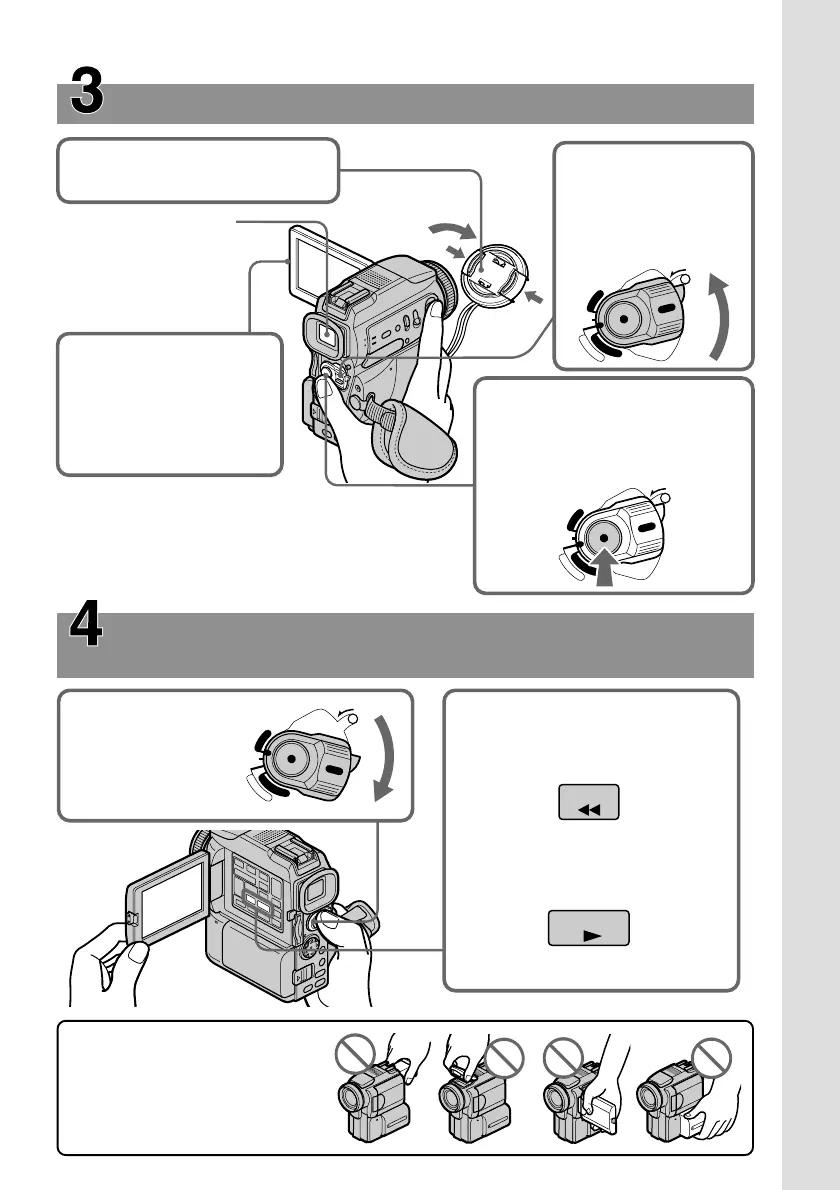 3

4