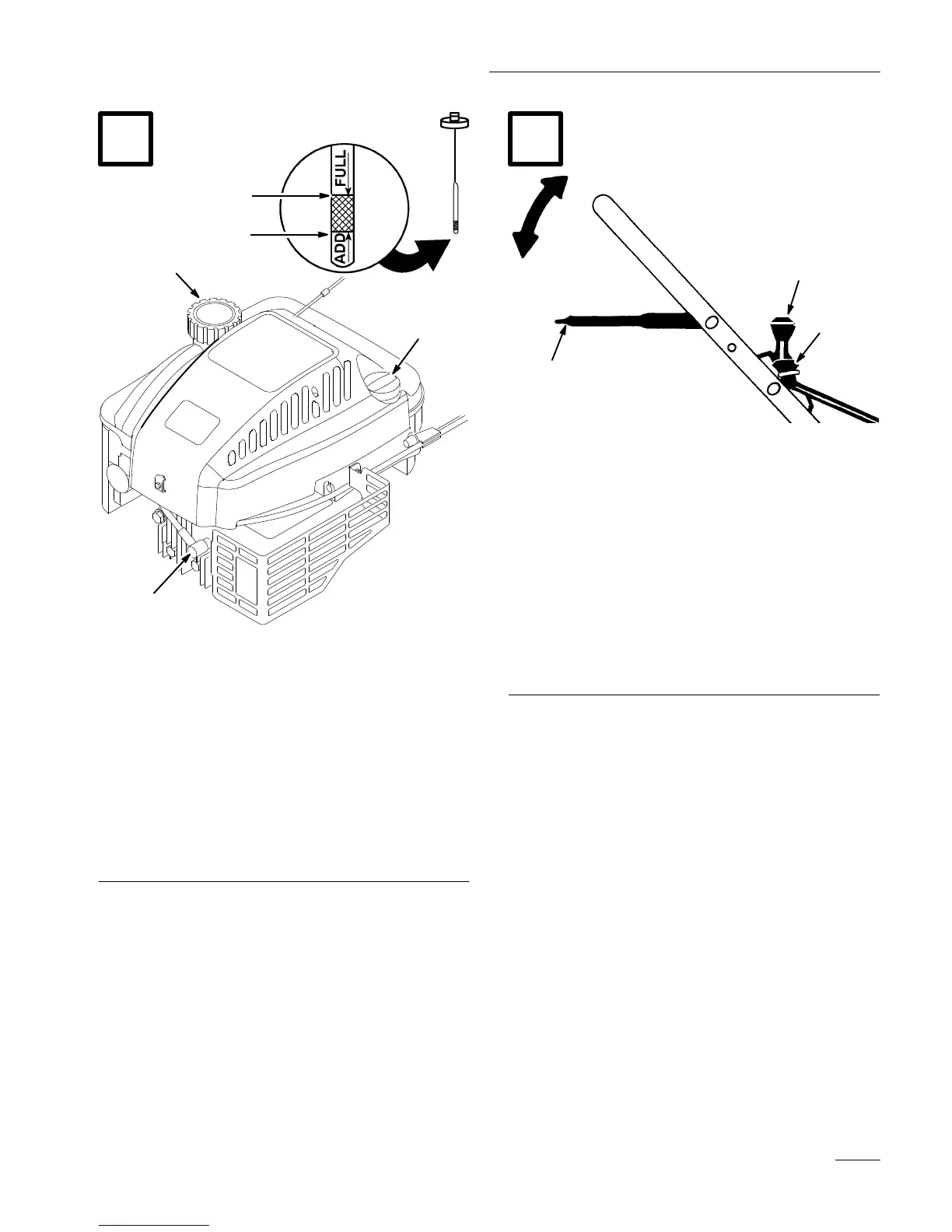 FULL

ADD