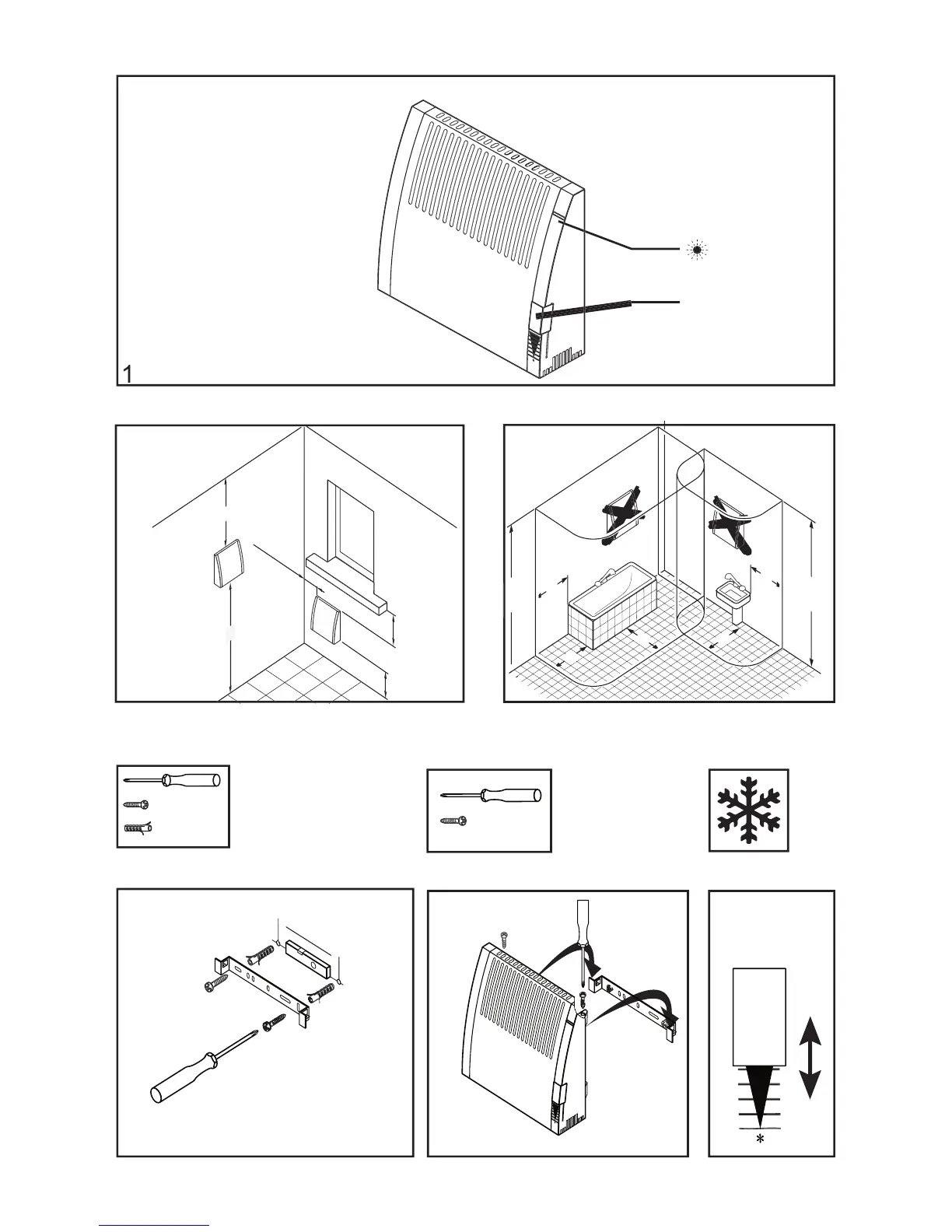 1

*