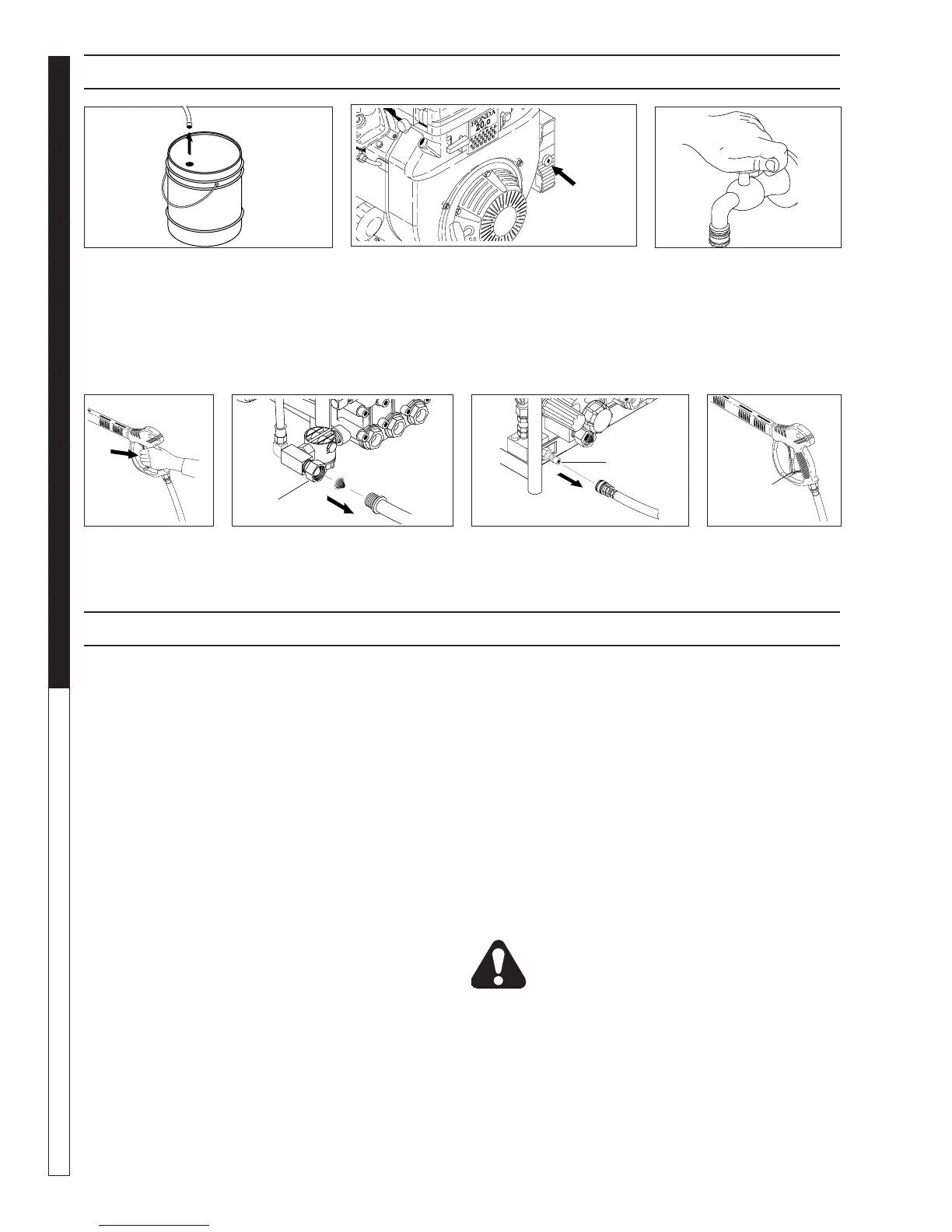 HONDA
20.0