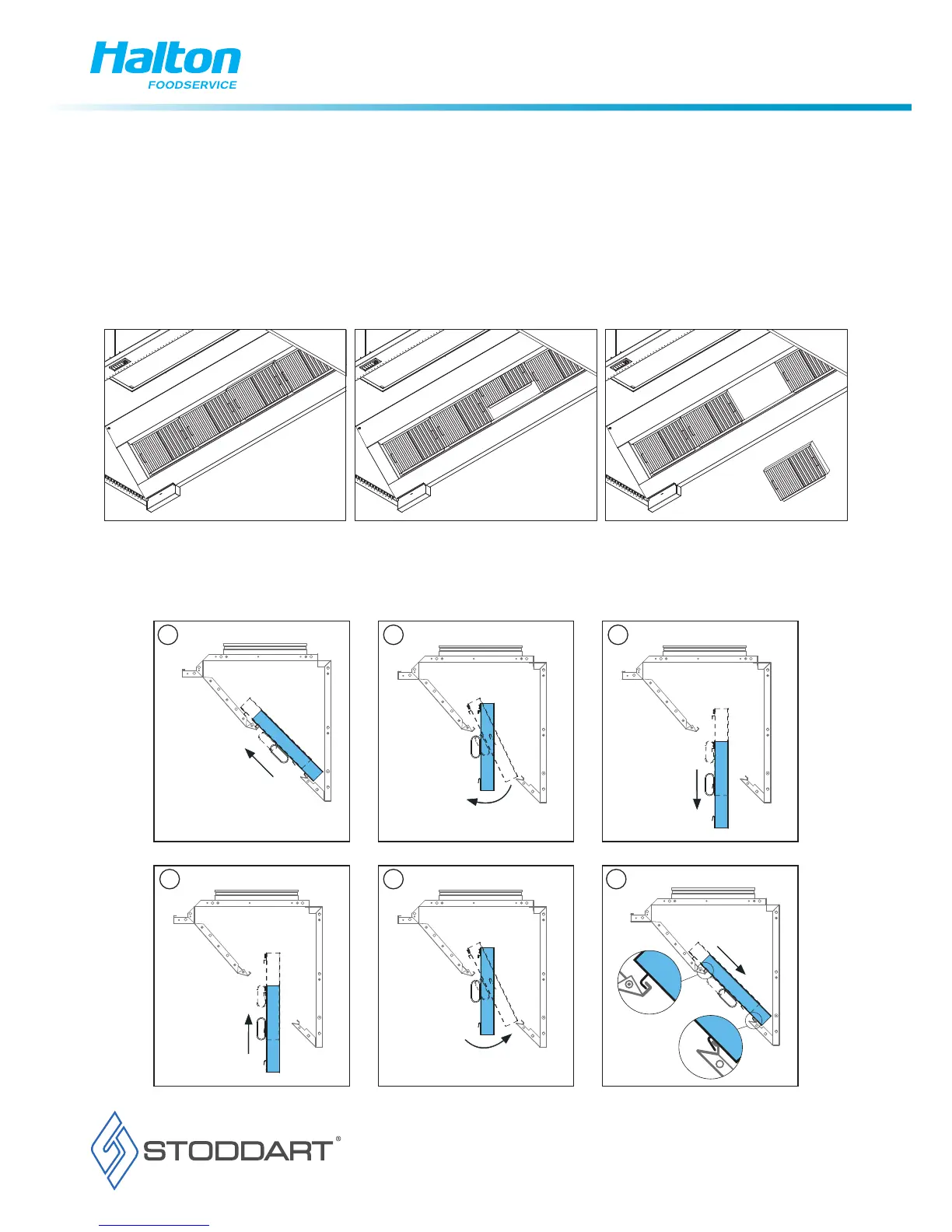 Halton
FOODSERVICE

STODDART®