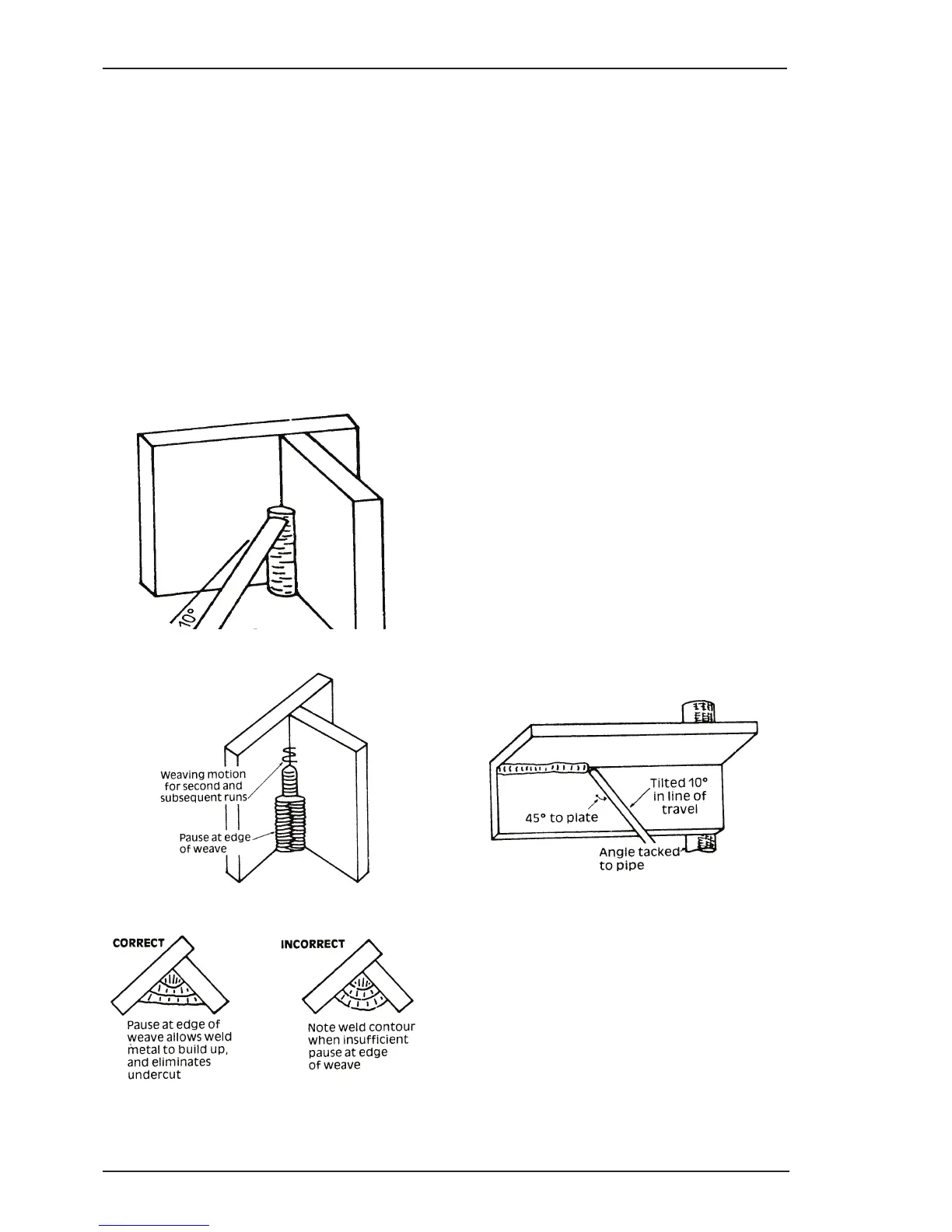 10°

Weaving motion for second and subsequent runs

Pause at edge of weave

Tilted 10° in line of travel

45° to plate

Angle tacked to pipe

CORRECT

Pause at edge of weave allows weld metal to build up, and eliminates undercut

INCORRECT

Note weld contour when insufficient pause at edge of weave