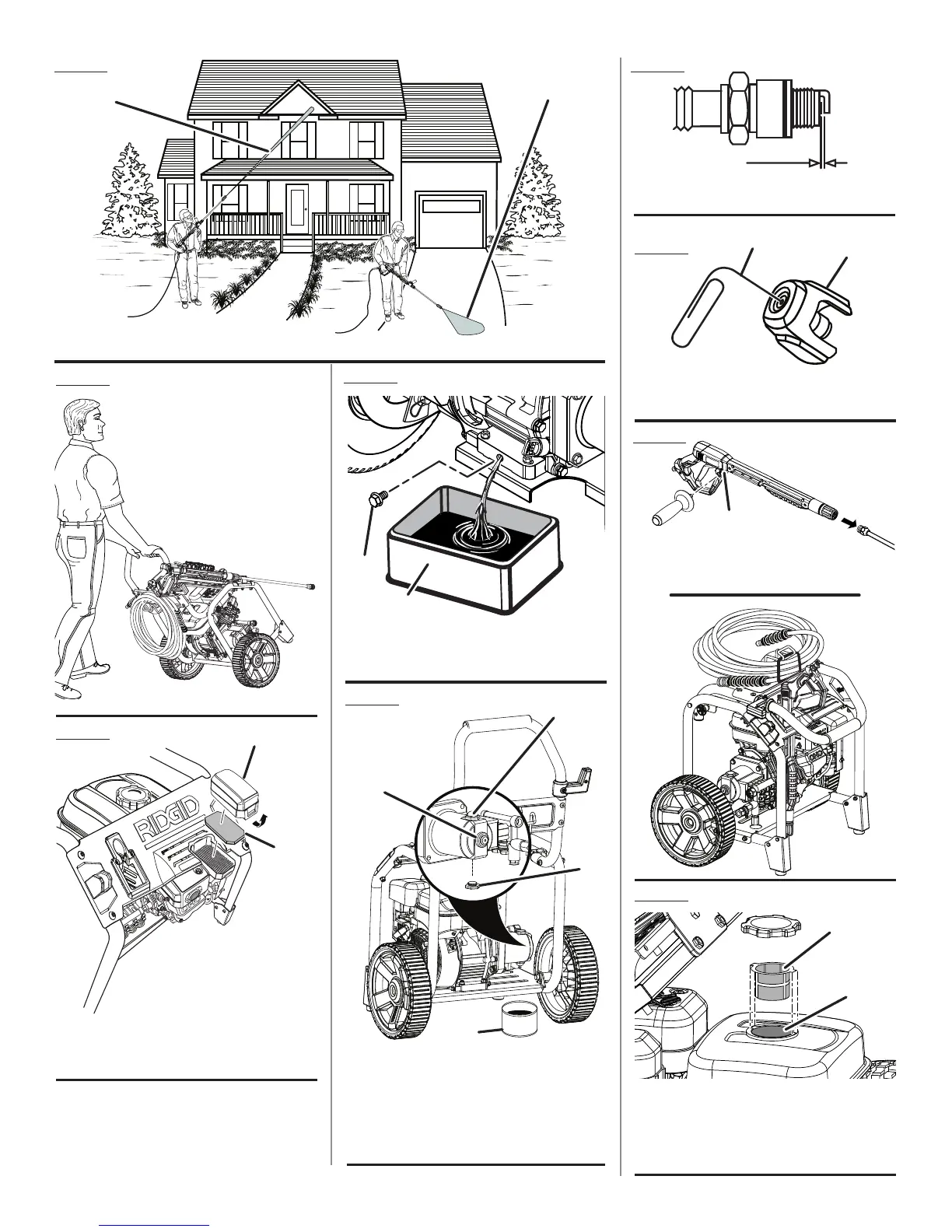 RIDGID