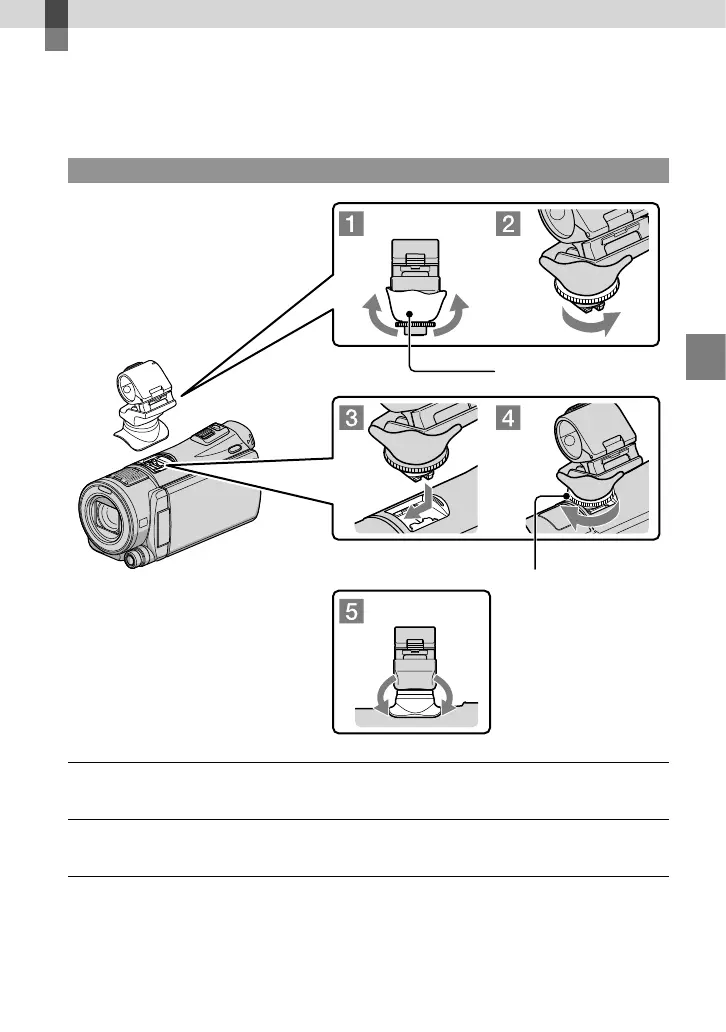 1

2

3

4

5