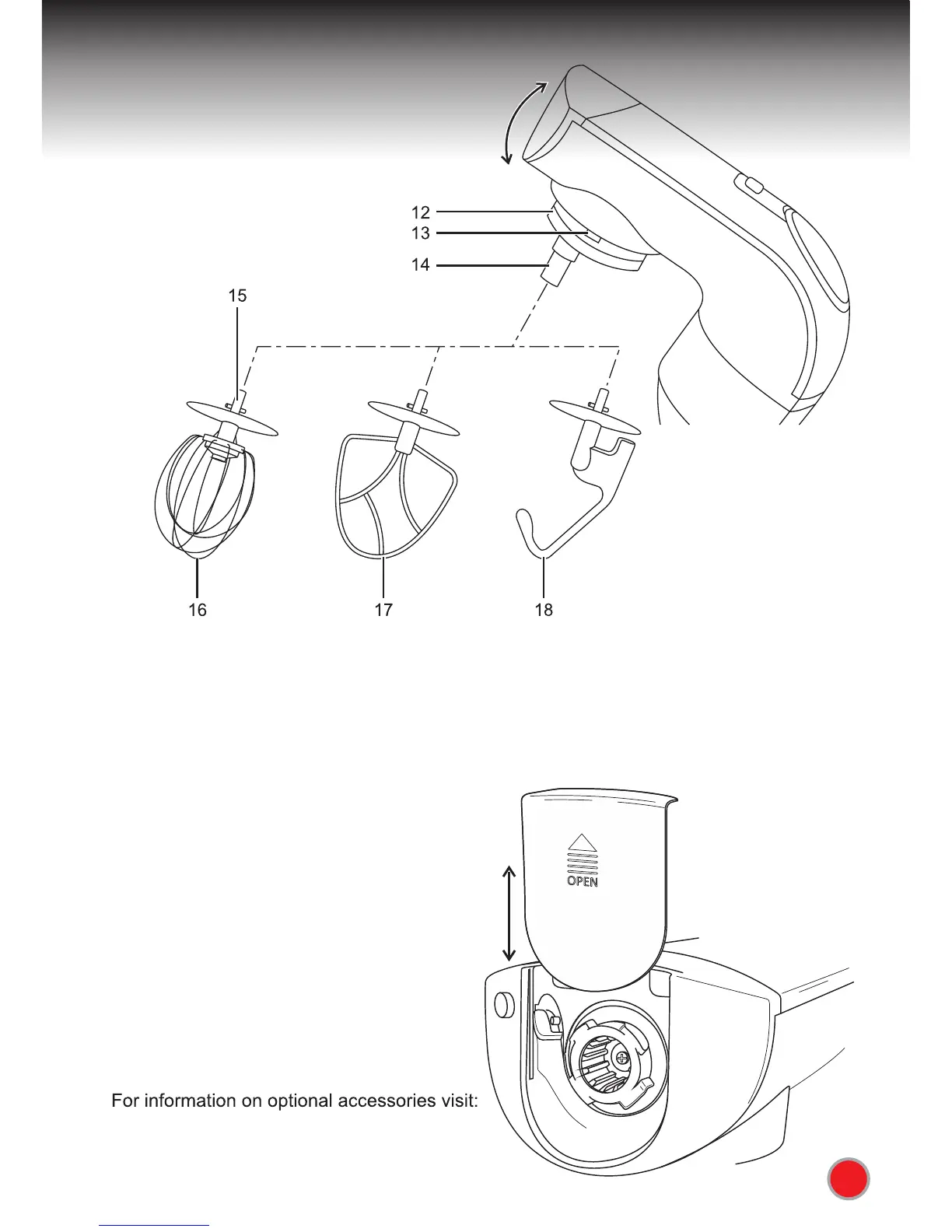 12
13
14
15
16
17
18

OPEN

For information on optional accessories visit: