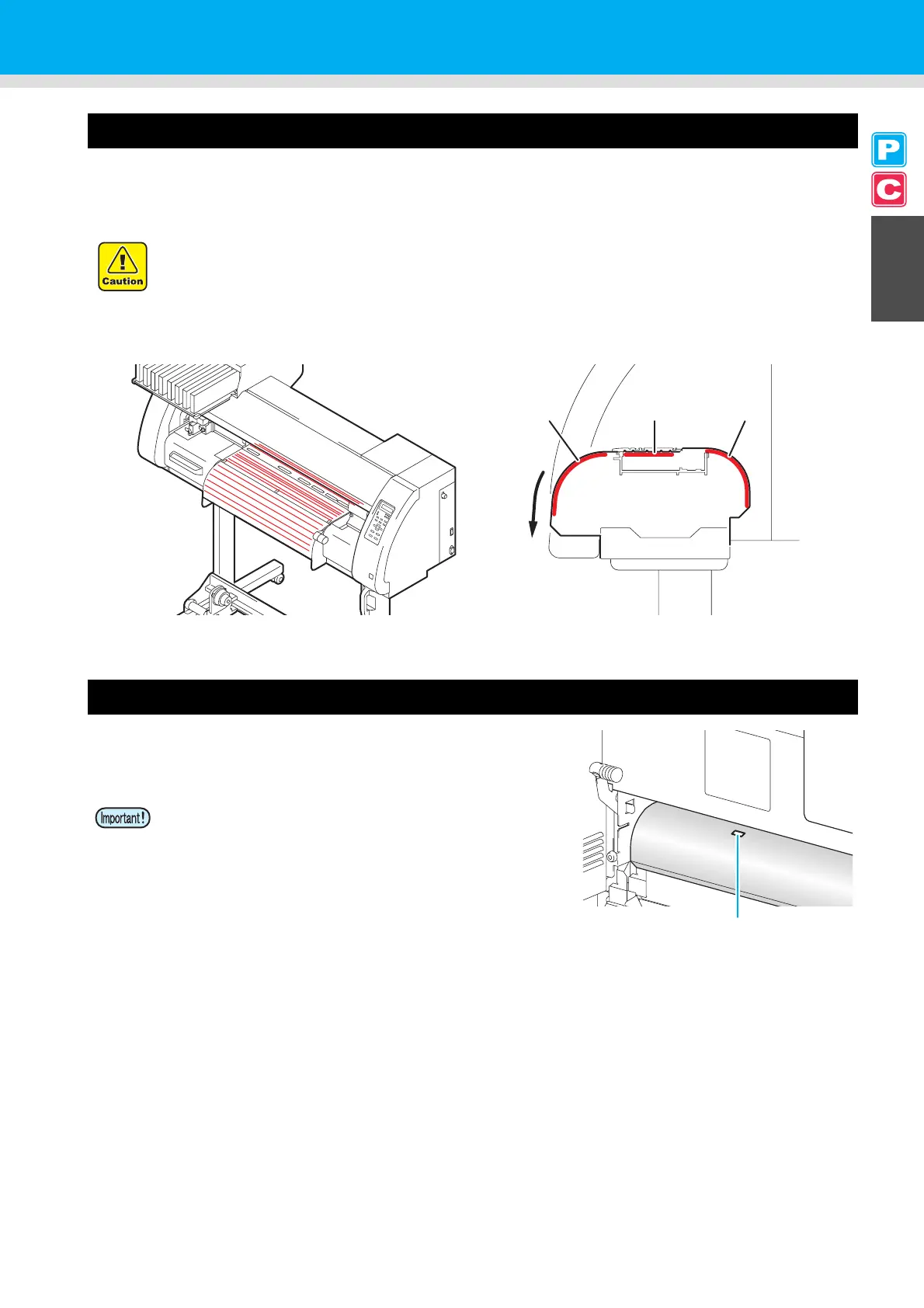 P

C

Caution

Important!