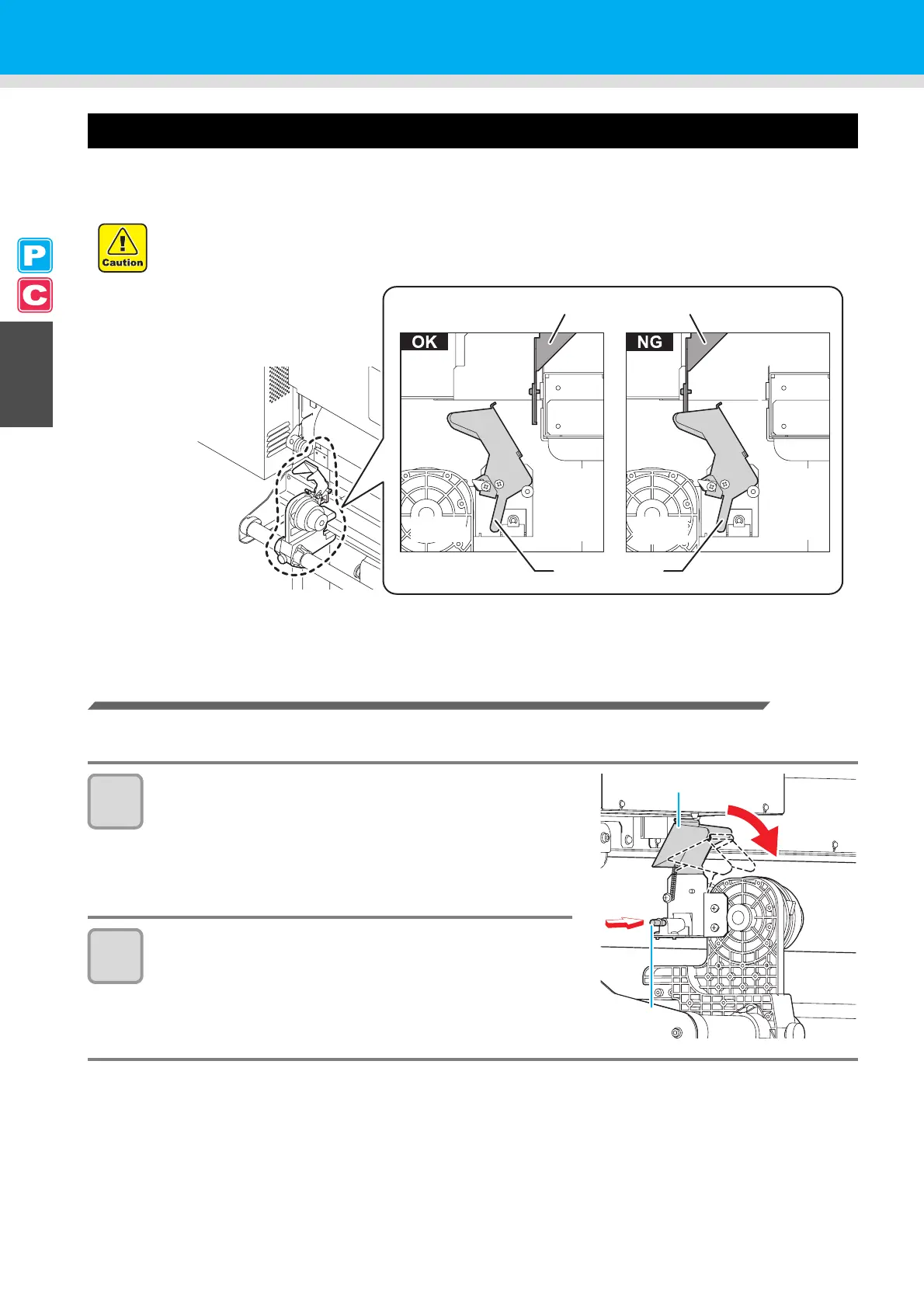 P

C

Caution

OK

NG