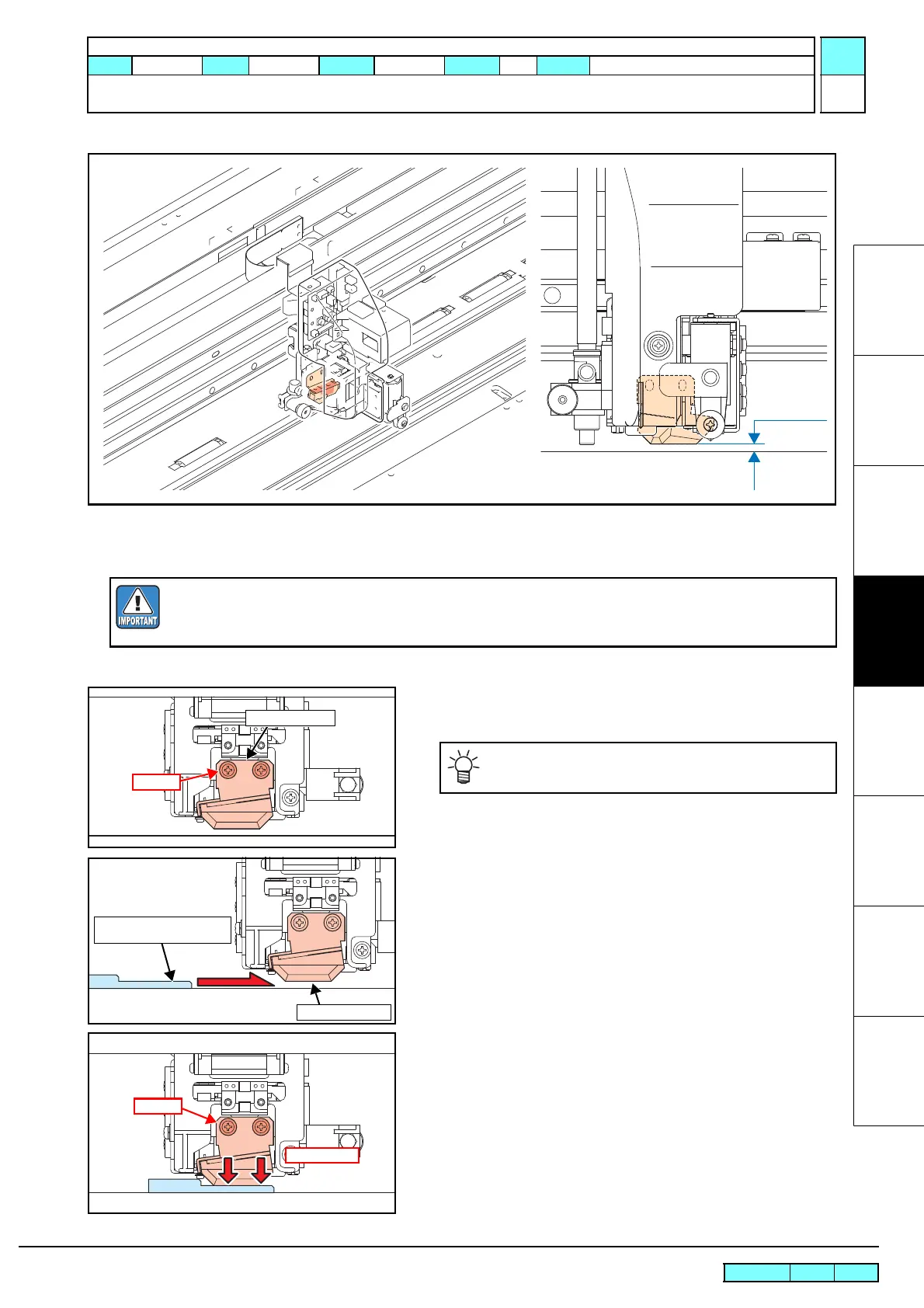 IMPORTANT