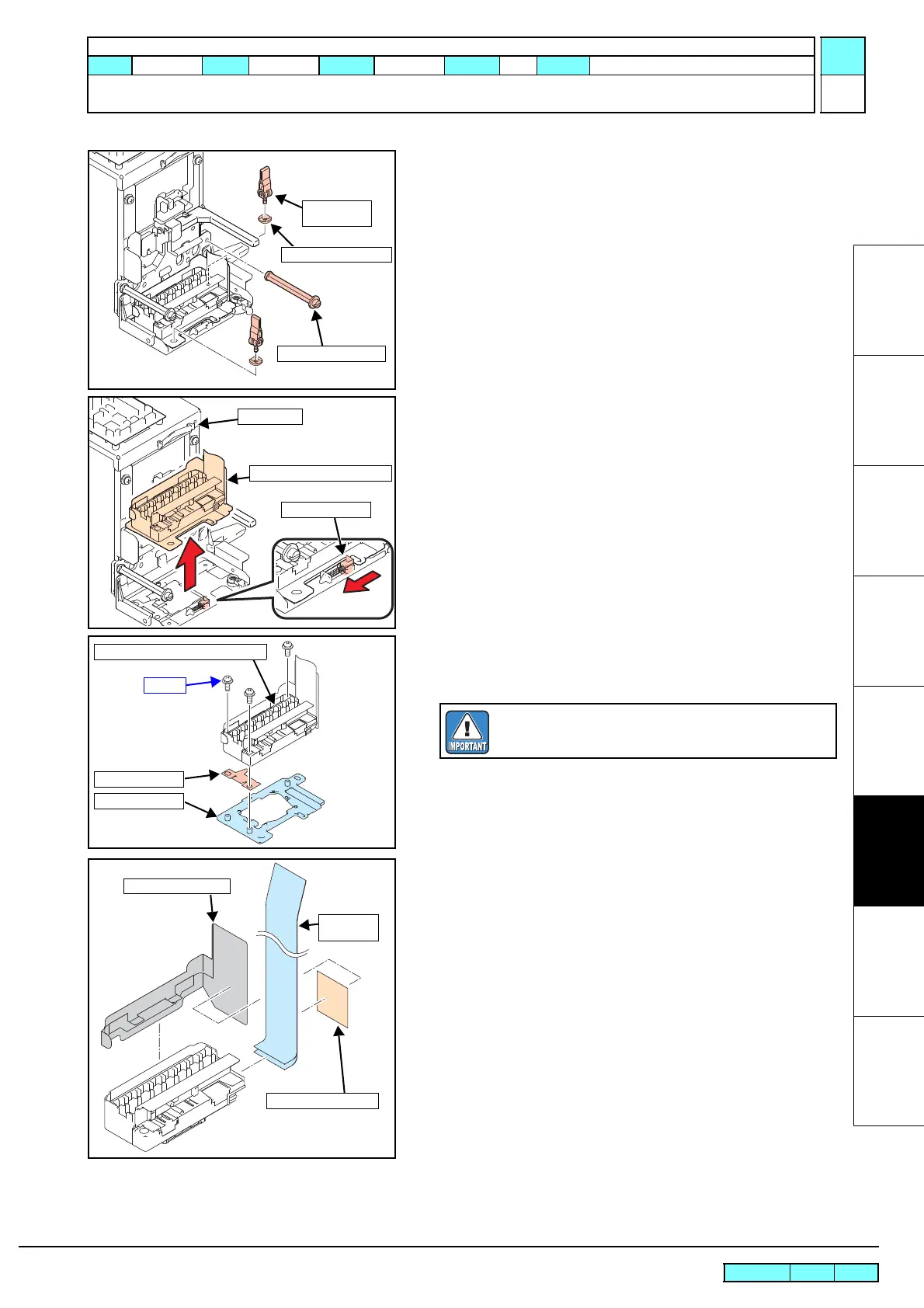 IMPORTANT