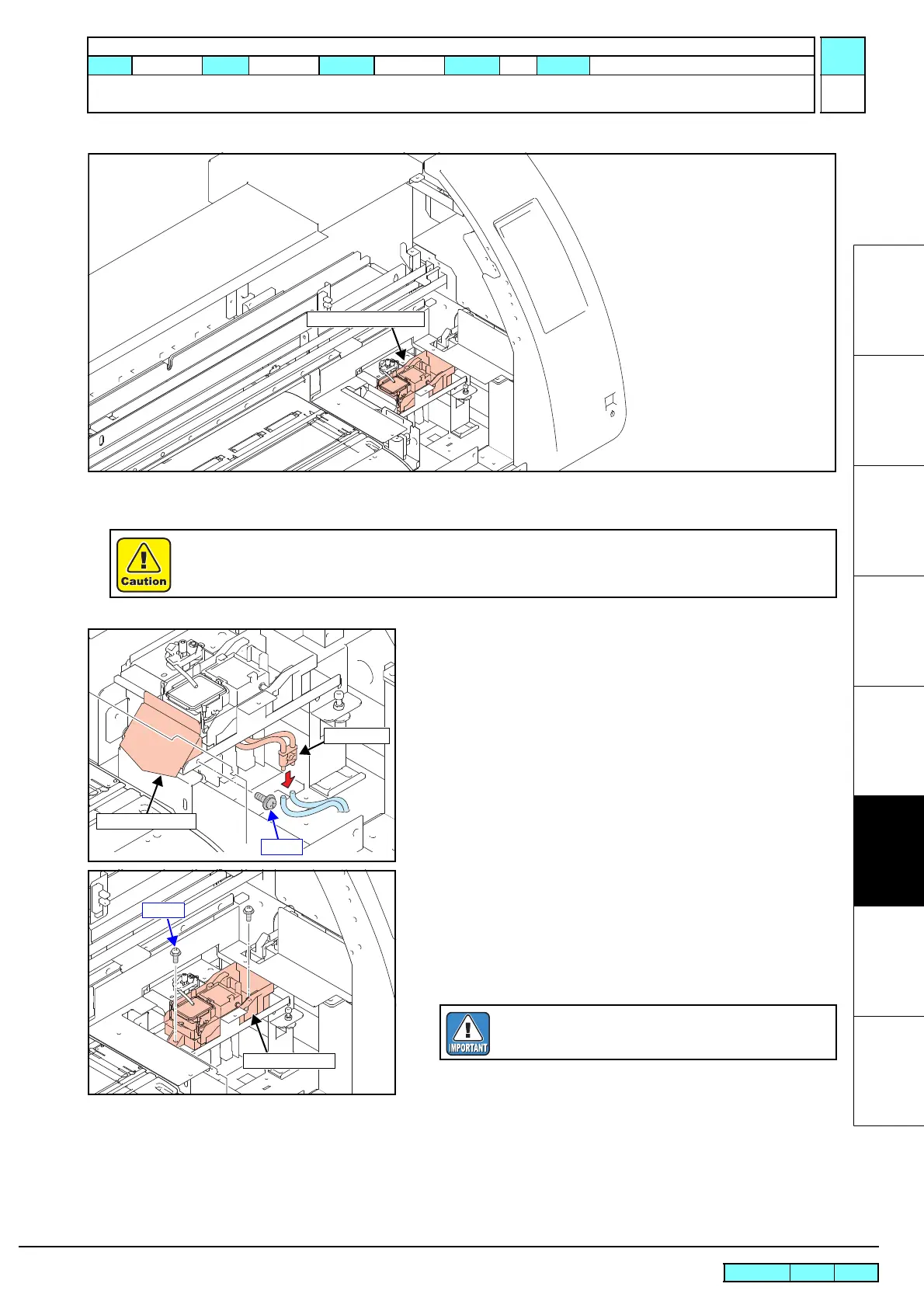 Caution

IMPORTANT