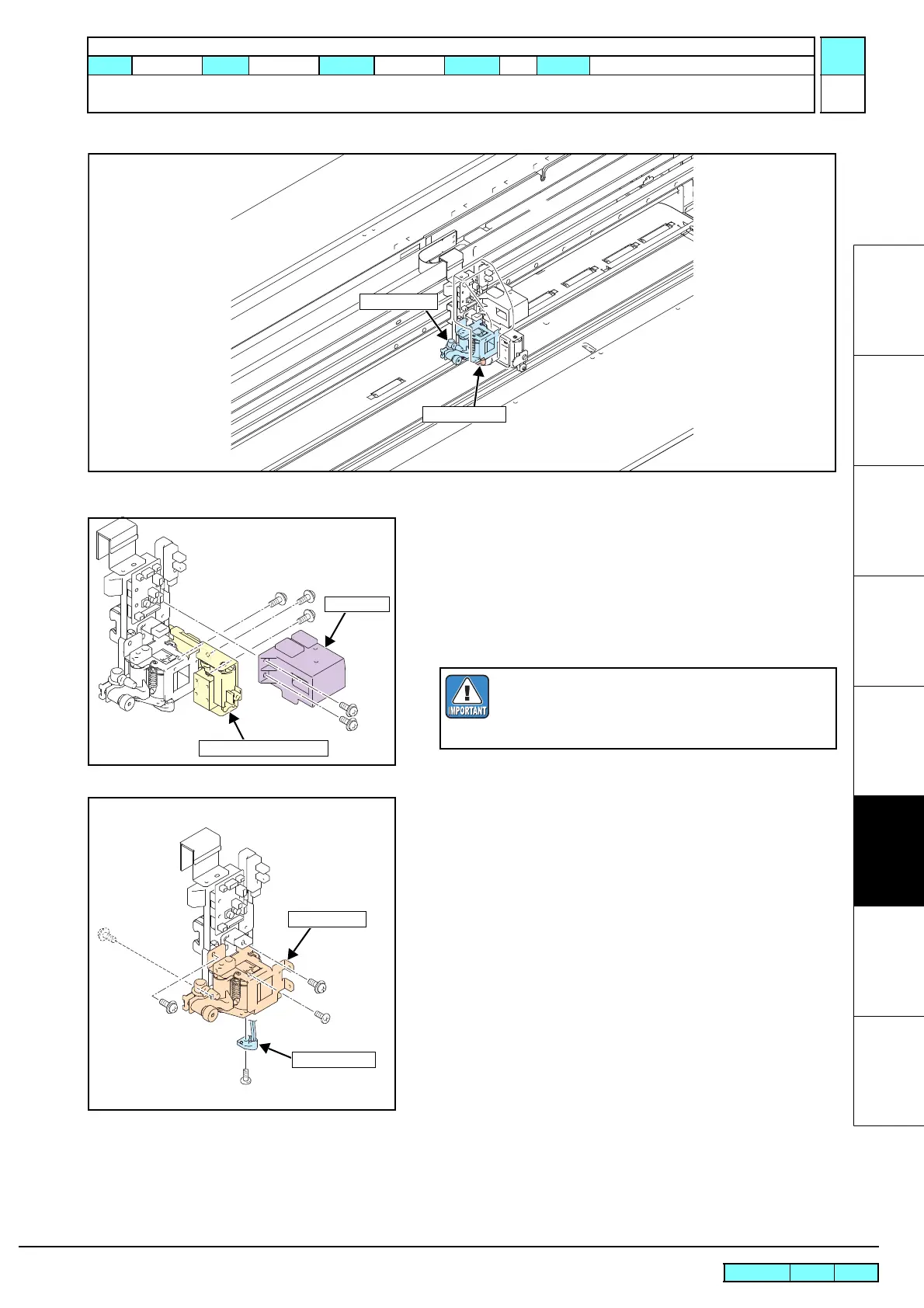 IMPORTANT