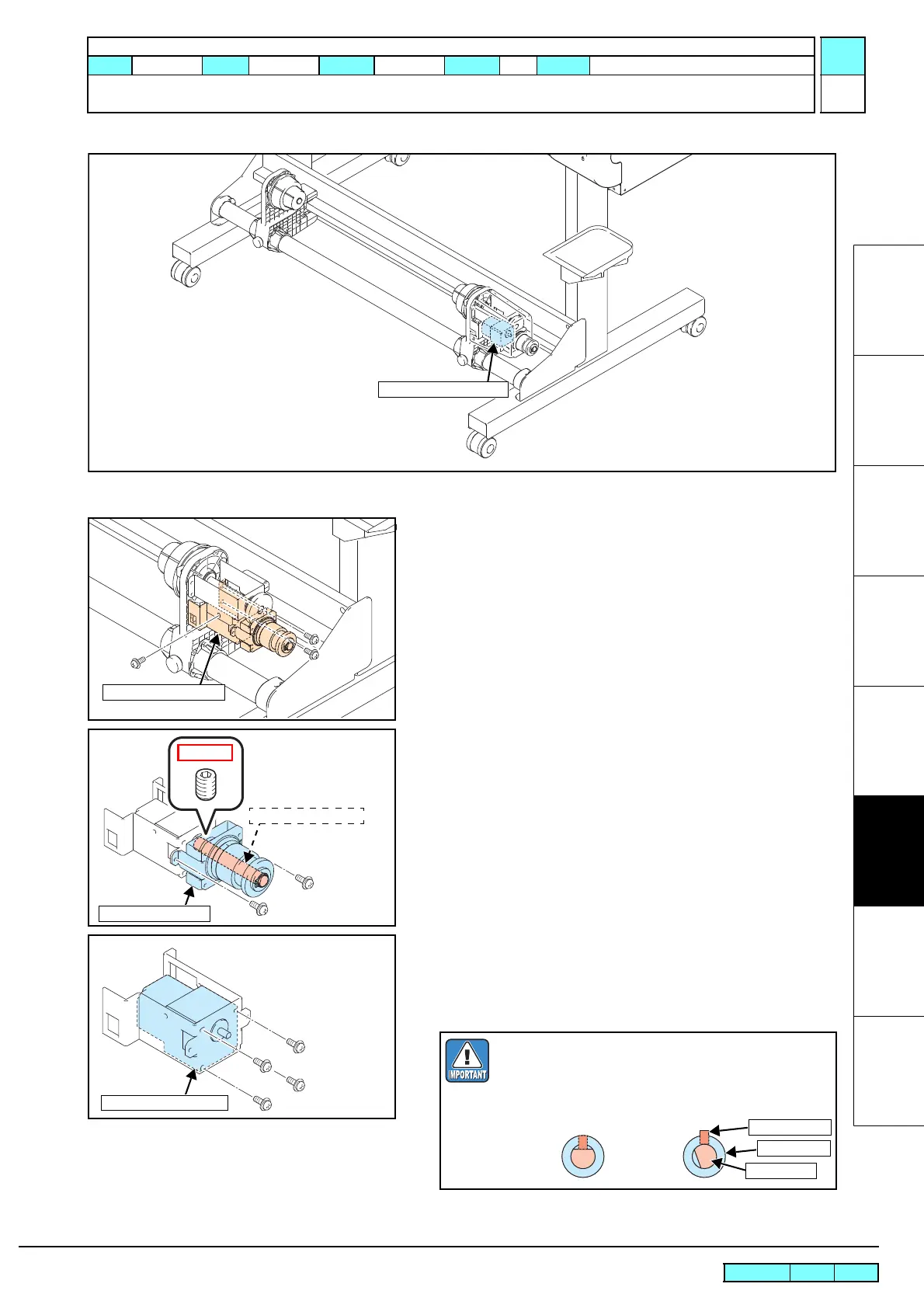 IMPORTANT