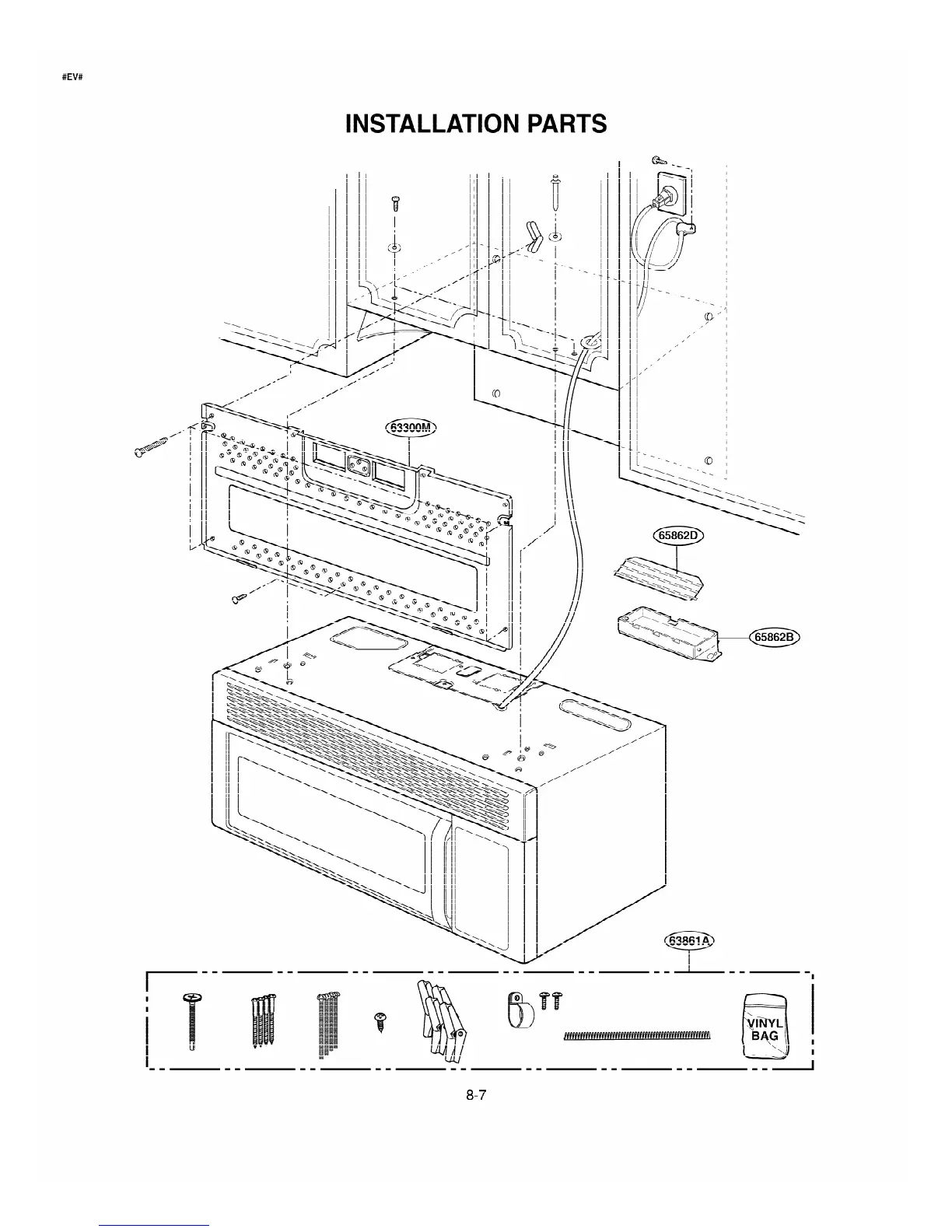 #EV#

INSTALLATION PARTS

63300M

65862D

65862B

63861A

VINYL BAG

8-7