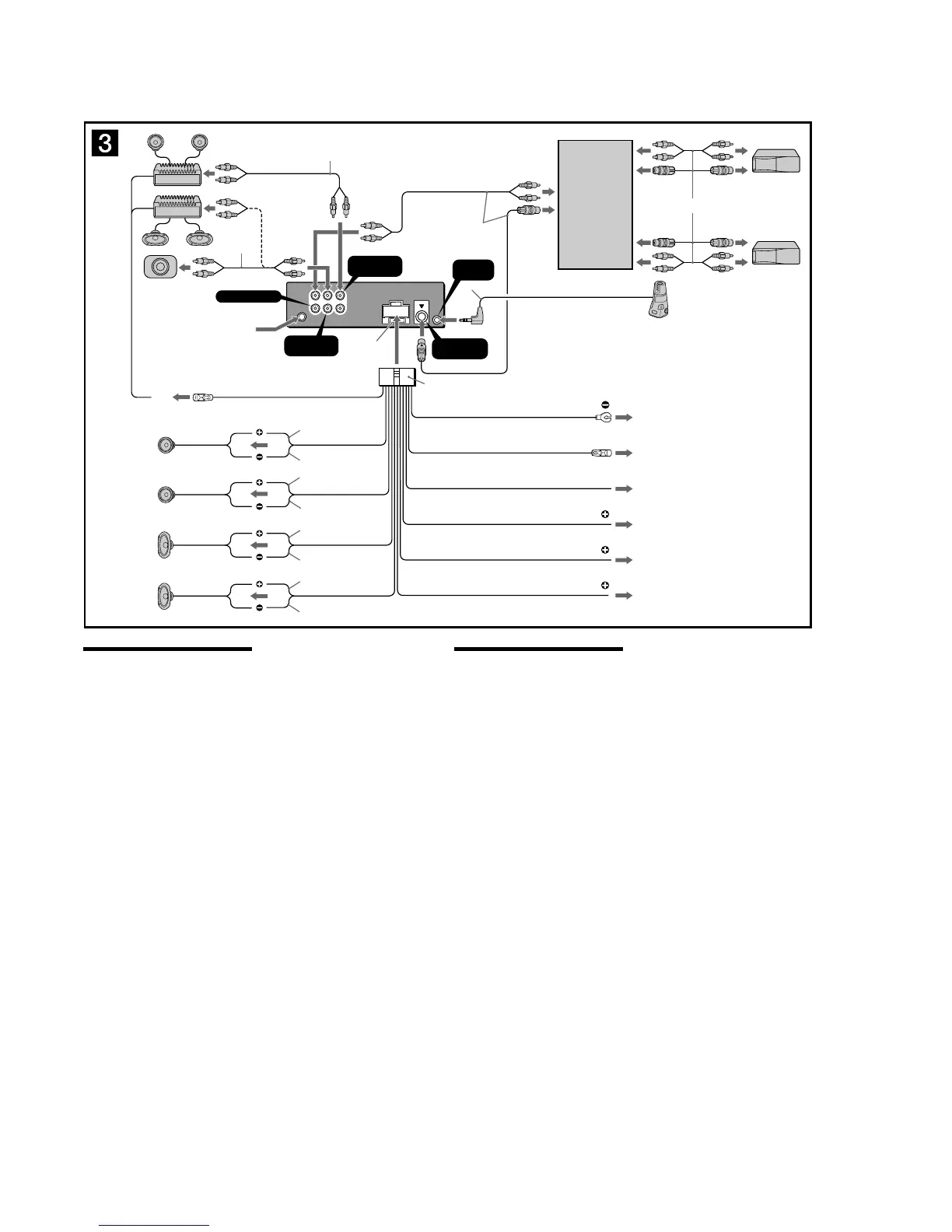 3