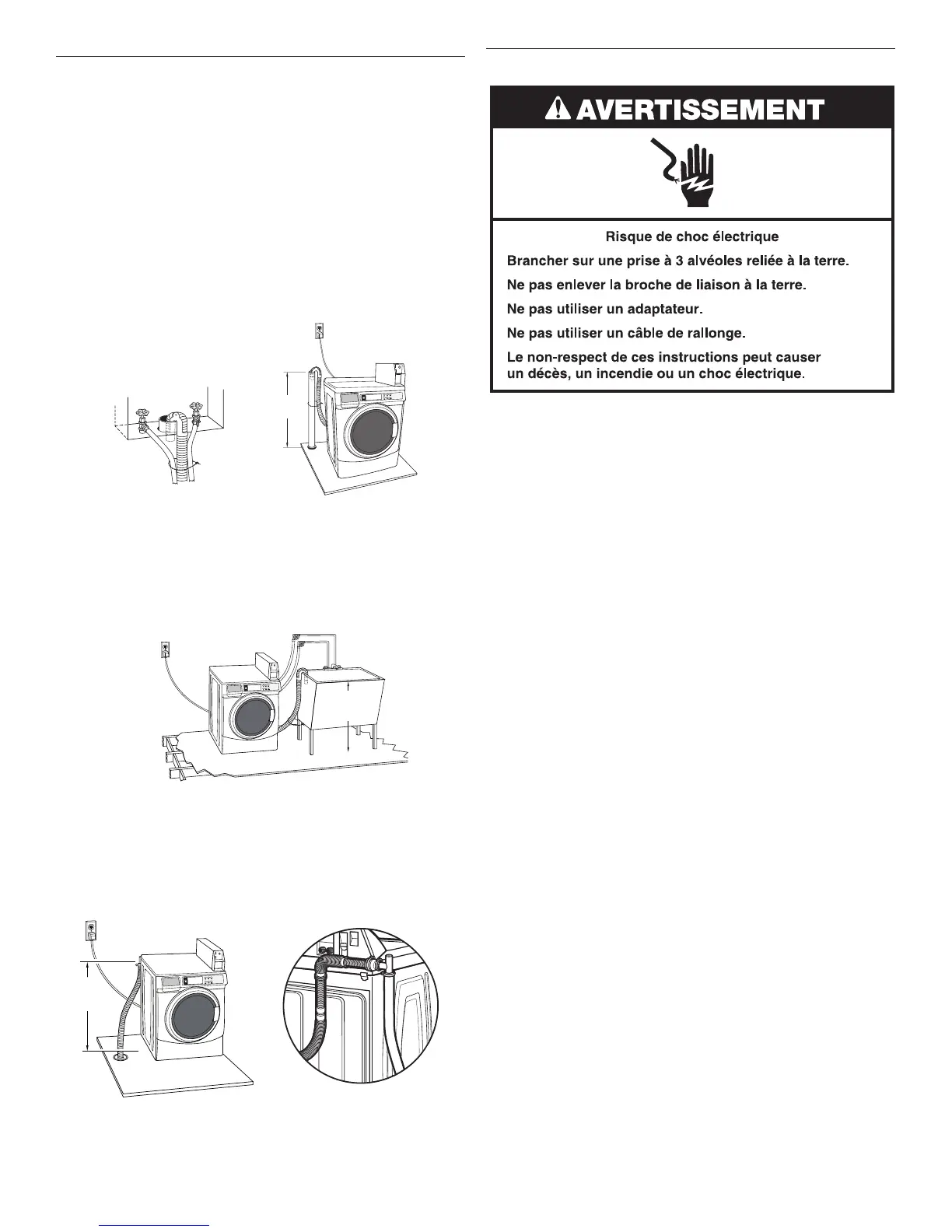 AVERTISSEMENT

Risque de choc électrique

Brancher sur une prise à 3 alvéoles reliée à la terre.

Ne pas enlever la broche de liaison à la terre.

Ne pas utiliser un adaptateur.

Ne pas utiliser un câble de rallonge.

Le non-respect de ces instructions peut causer un décès, un incendie ou un choc électrique.