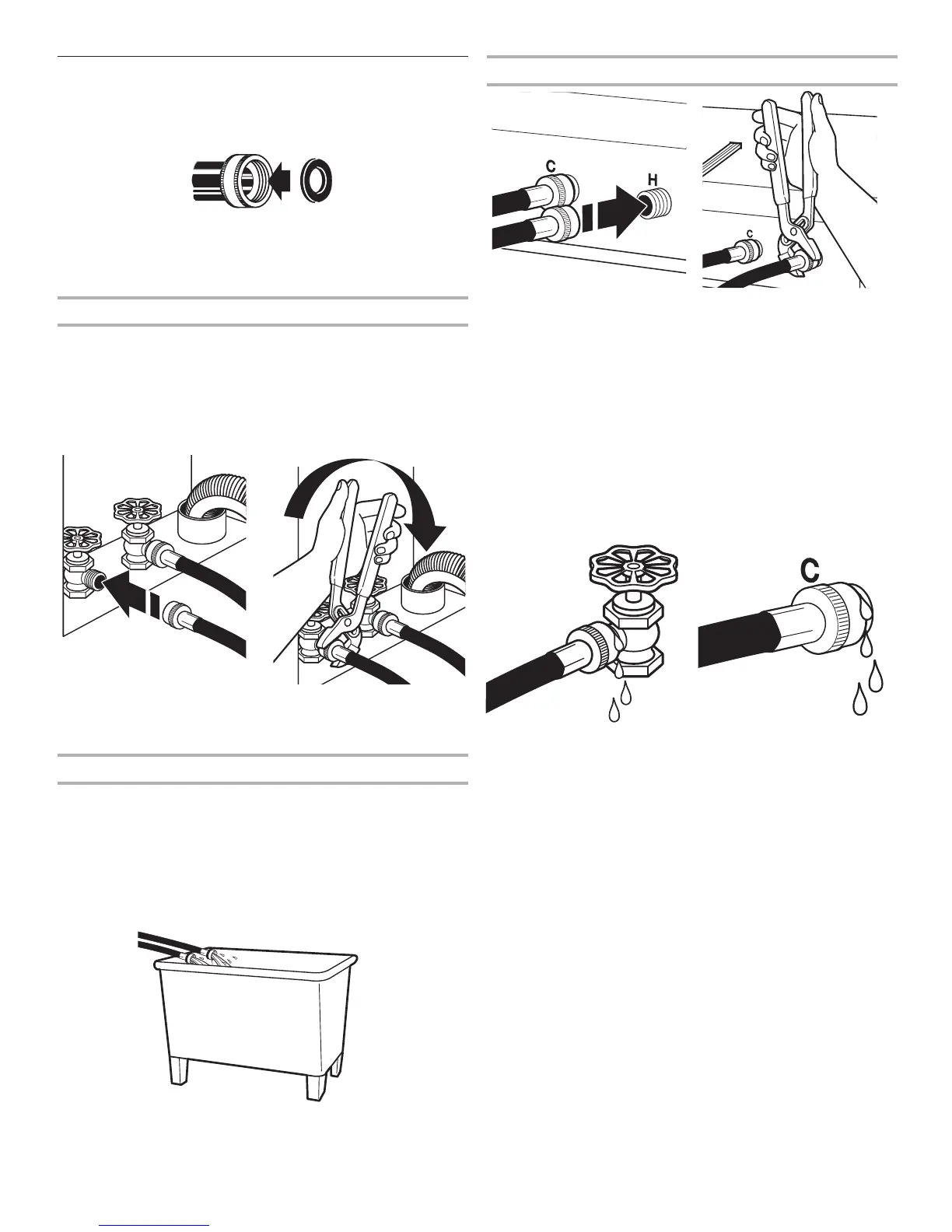 C

H

C

C