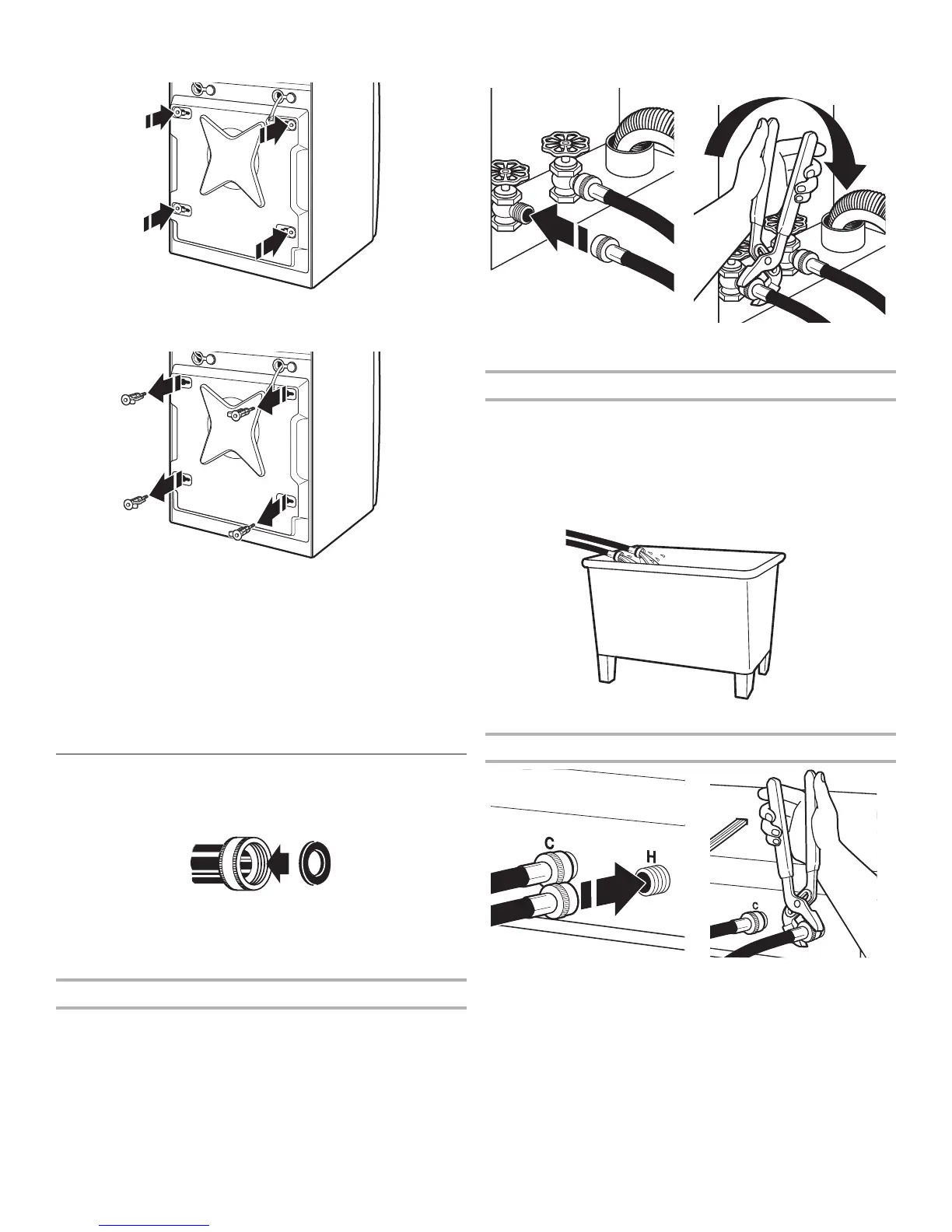 C

H

C