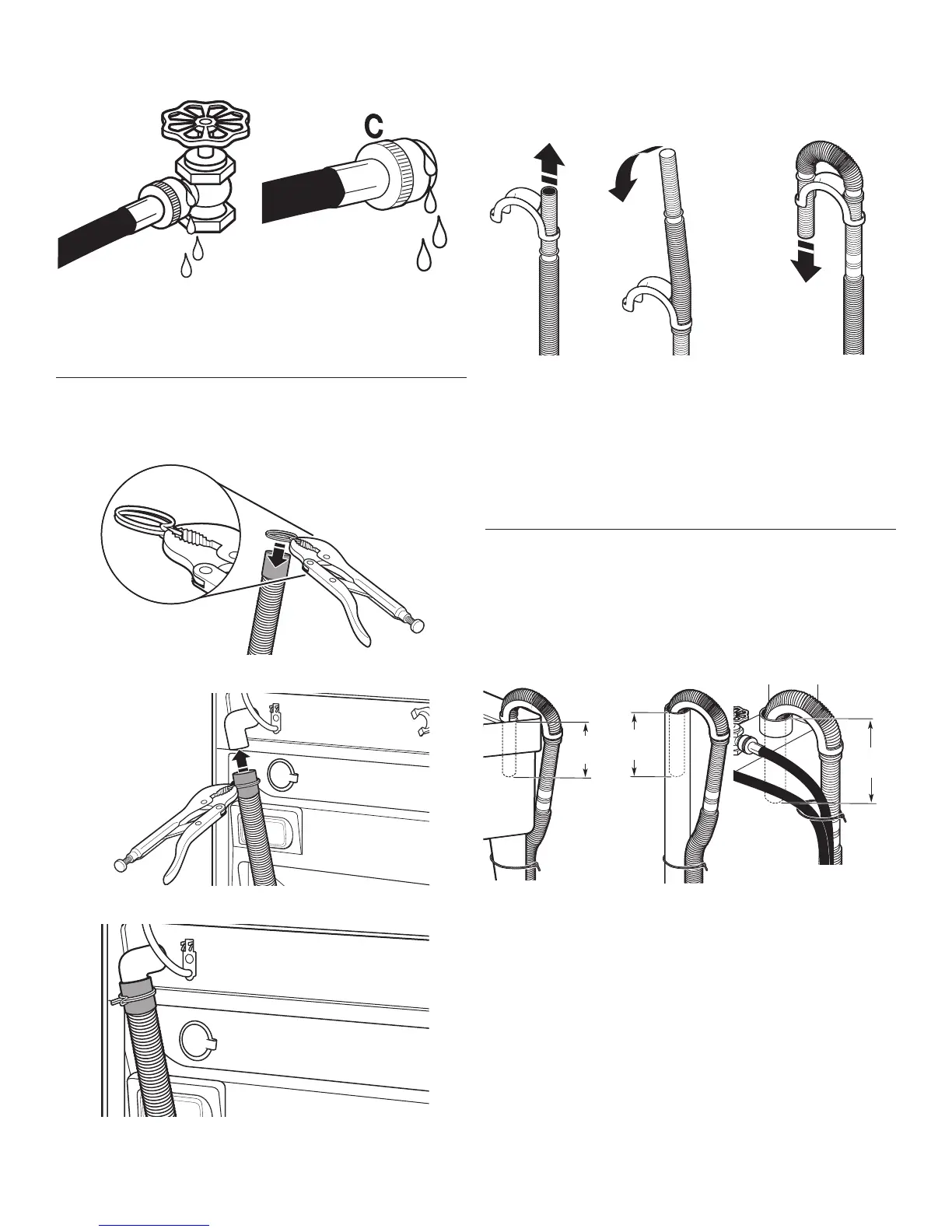 C