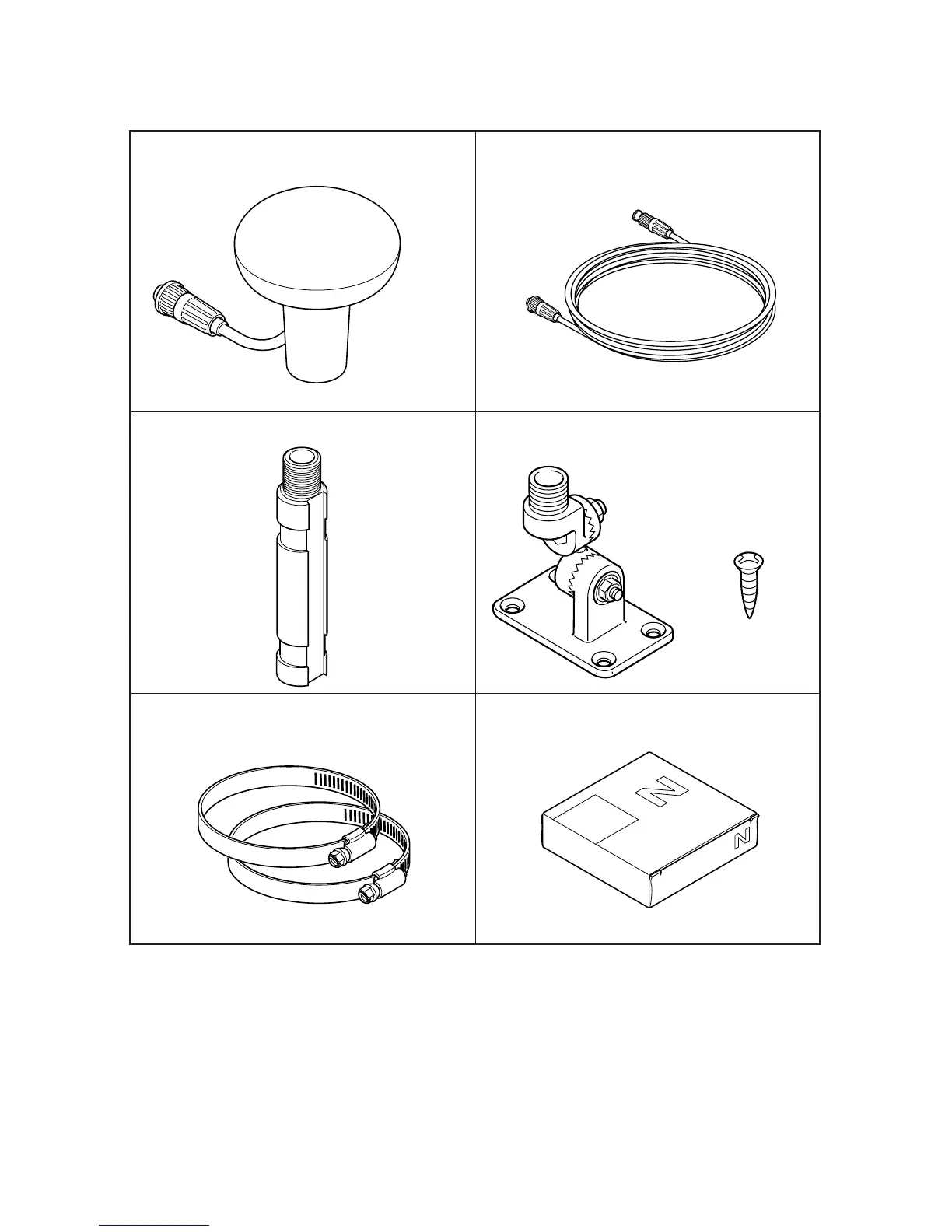 N

N