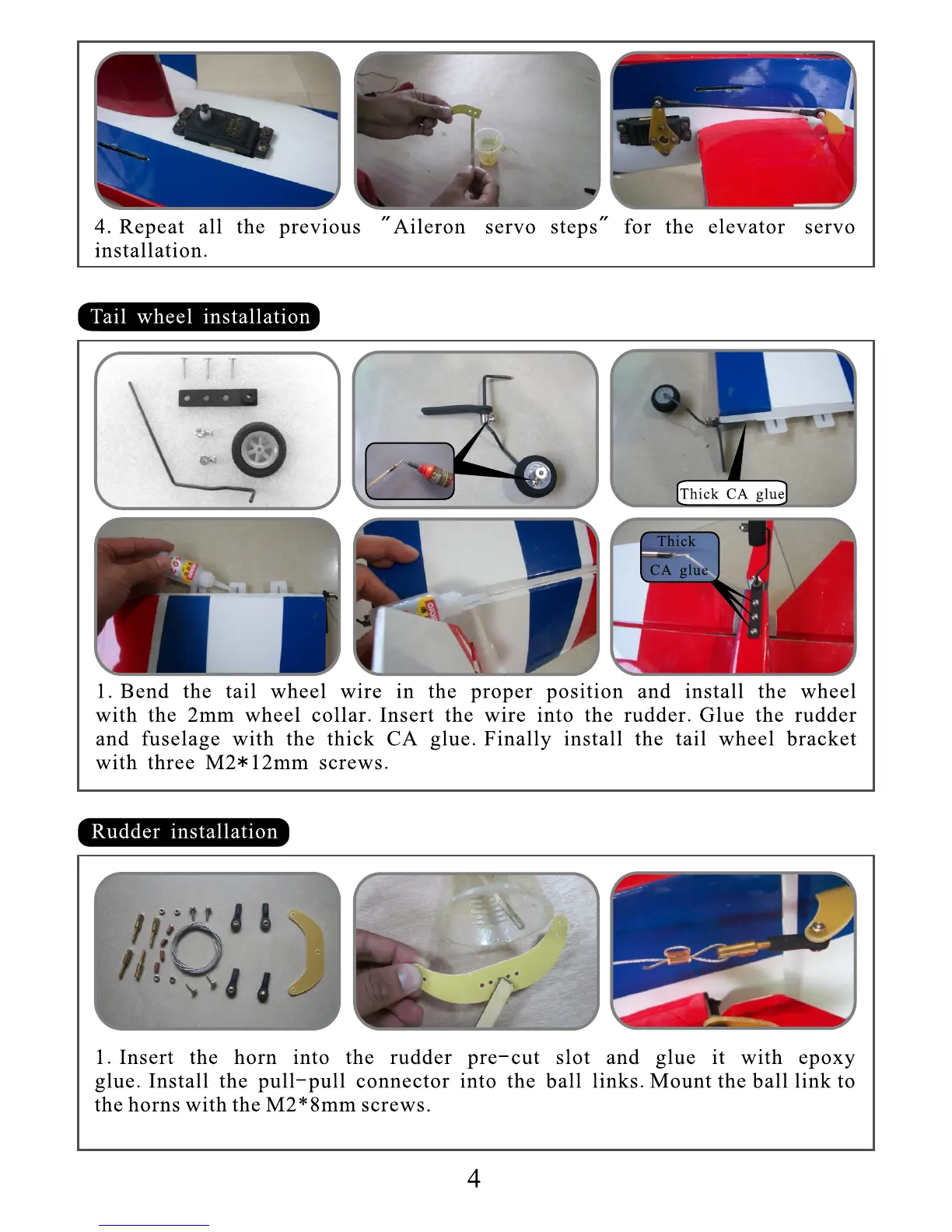 4. Repeat all the previous "Aileron servo steps" for the elevator servo installation.

Tail wheel installation

Thick CA glue

Thick CA glue

1. Bend the tail wheel wire in the proper position and install the wheel with the 2mm wheel collar. Insert the wire into the rudder. Glue the rudder and fuselage with the thick CA glue. Finally install the tail wheel bracket with three M2*12mm screws.

Rudder installation

1. Insert the horn into the rudder pre-cut slot and glue it with epoxy glue. Install the pull-pull connector into the ball links. Mount the ball link to the horns with the M2*8mm screws.

4