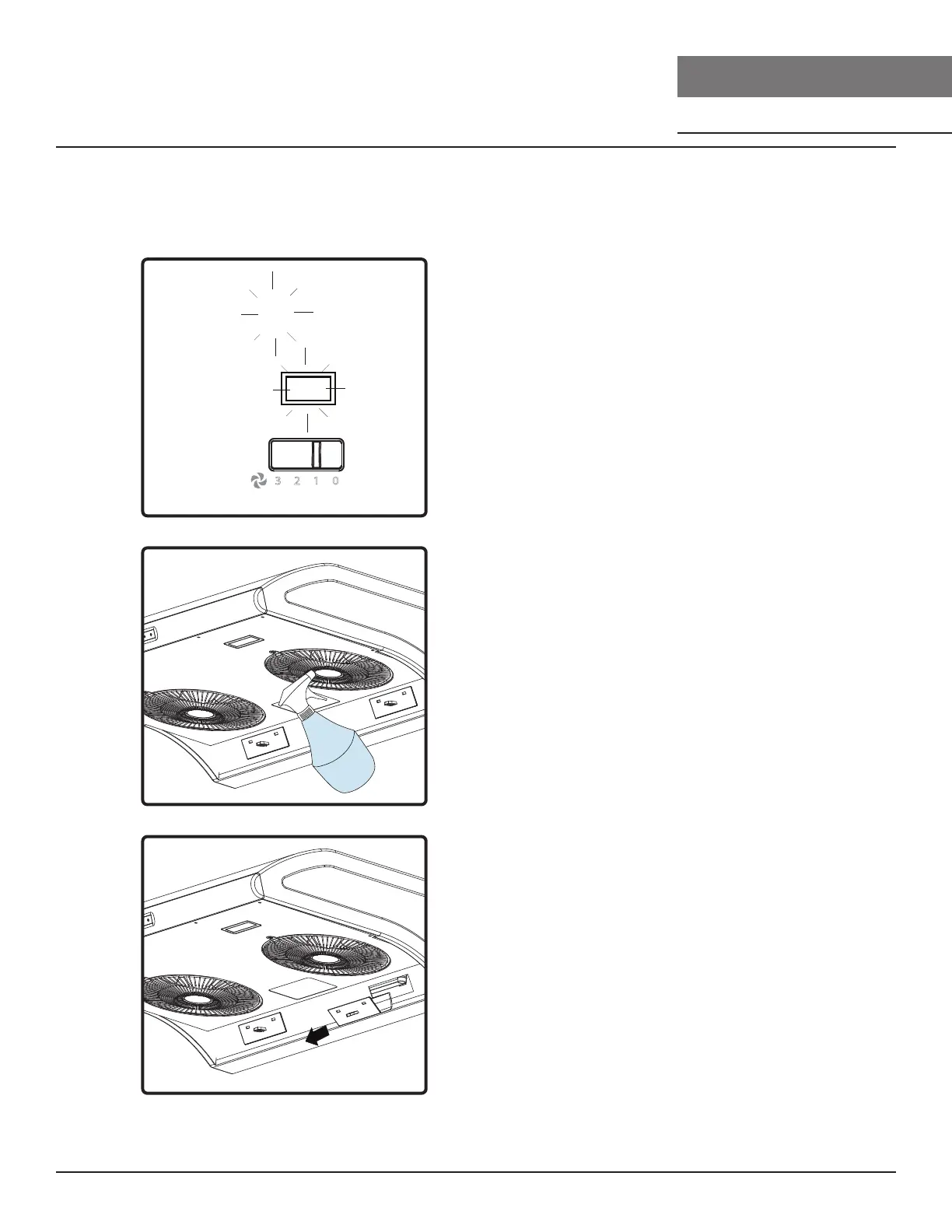 3 2 1 0