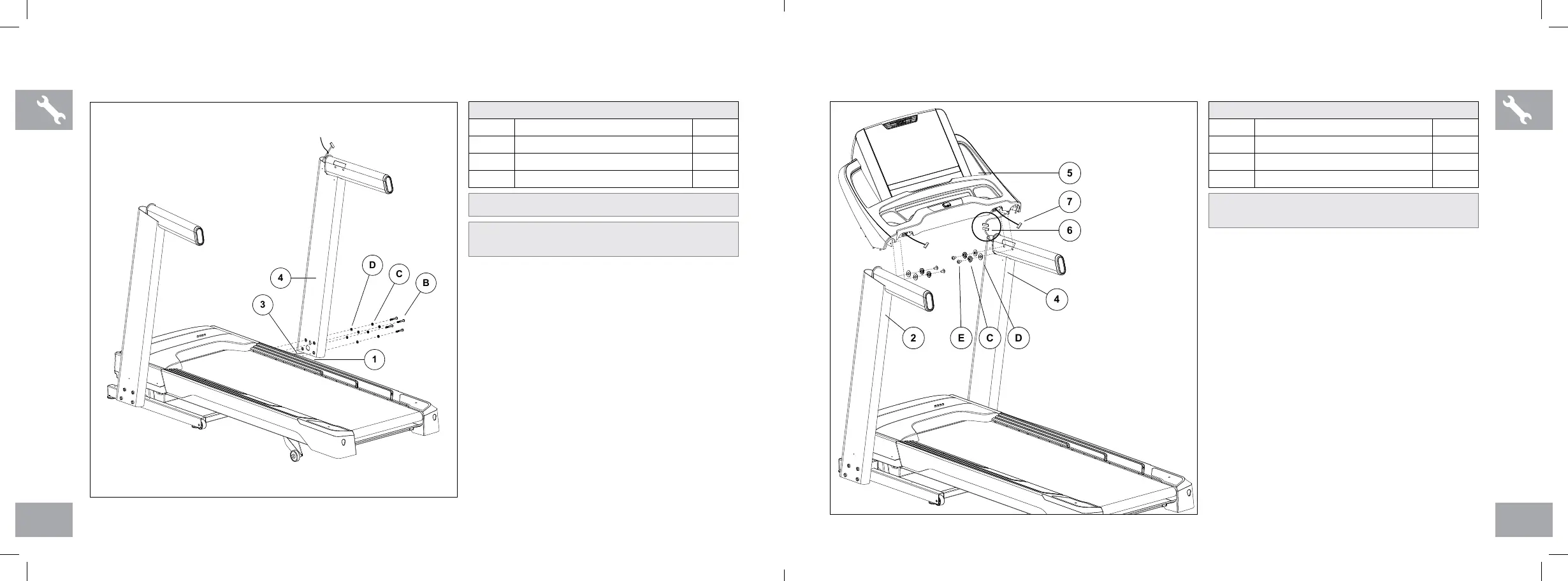 4

D

C

B

3

1

5

7

6

4

2

E

C

D