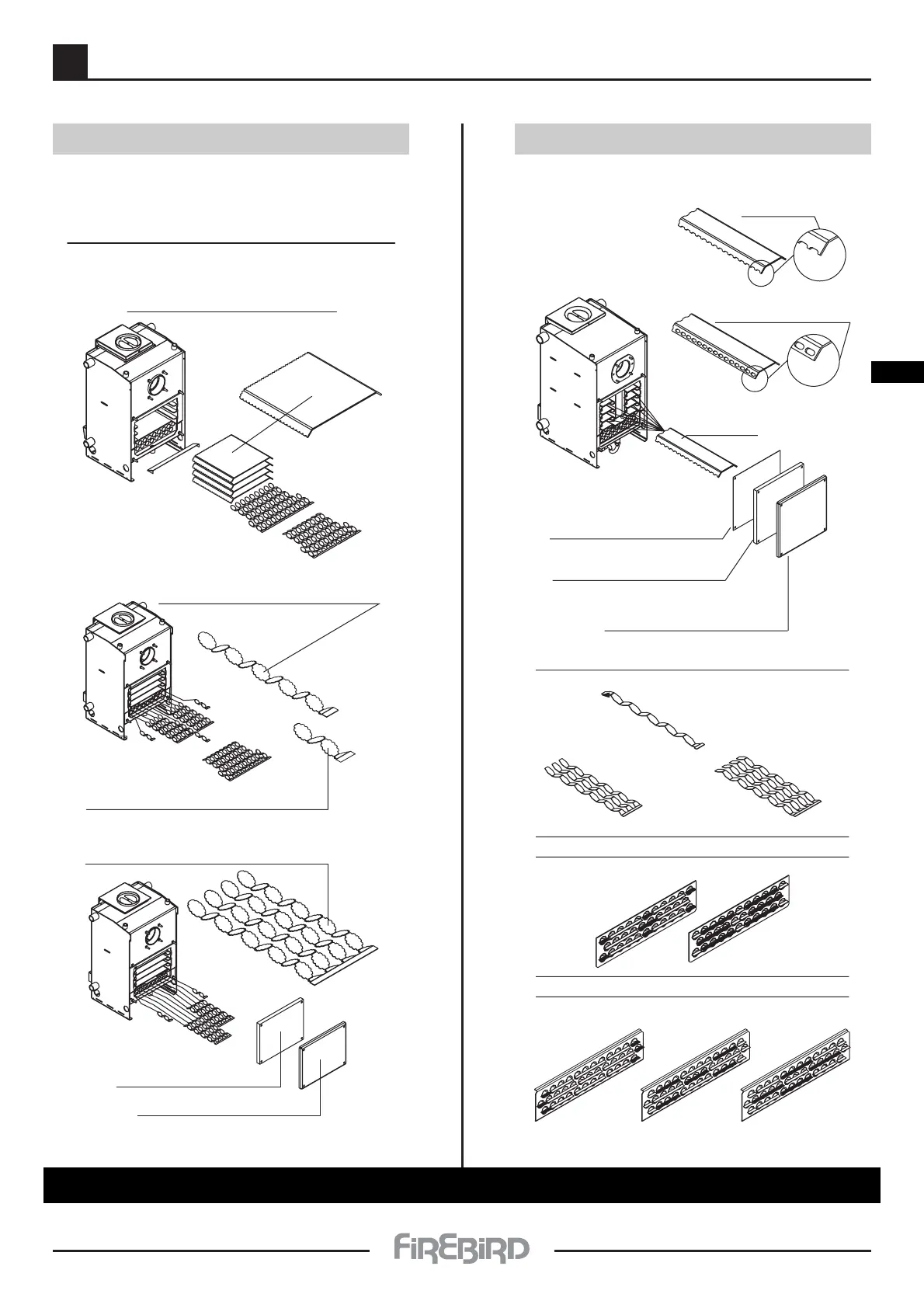 FIREBIRD