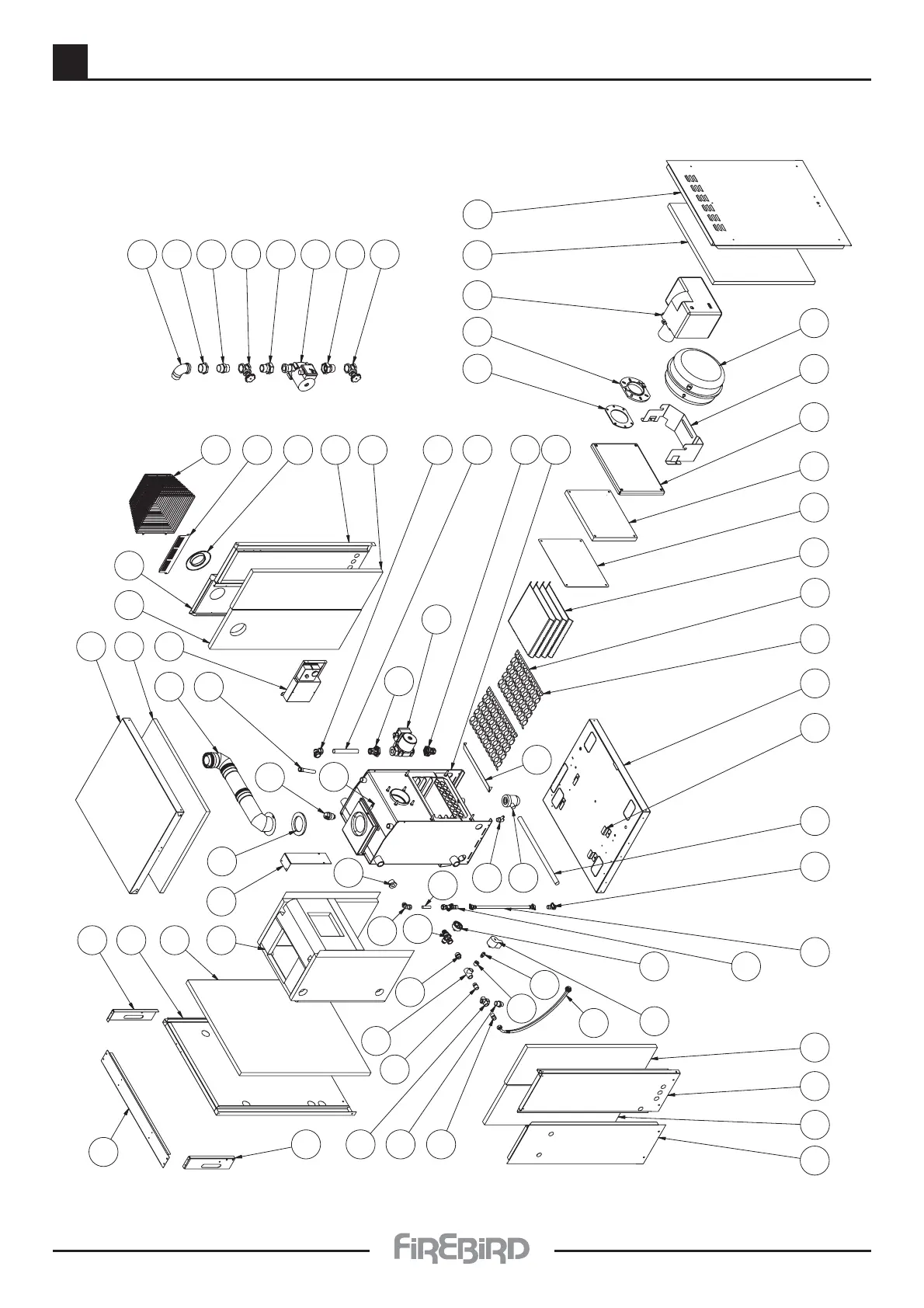 FIREBIRD