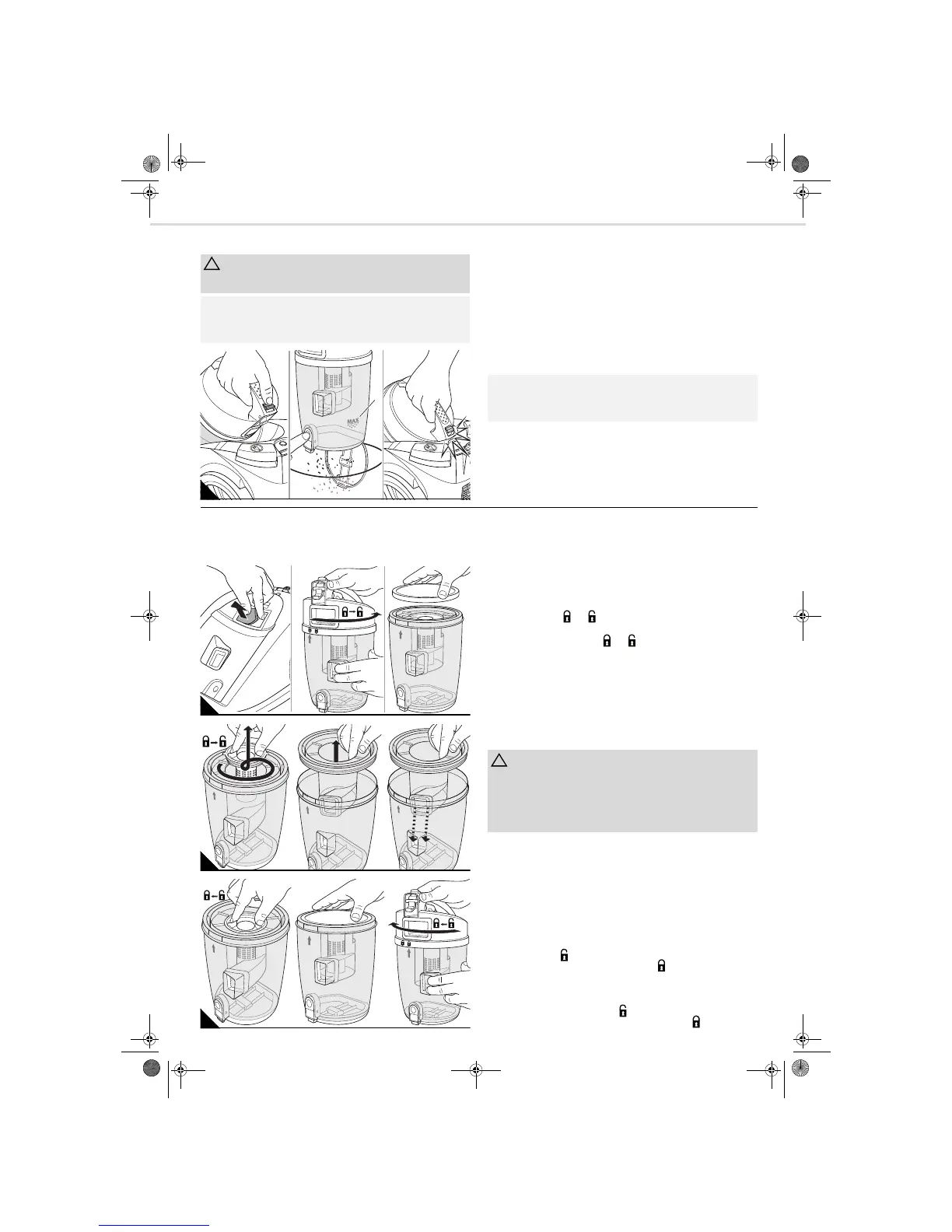 MAX