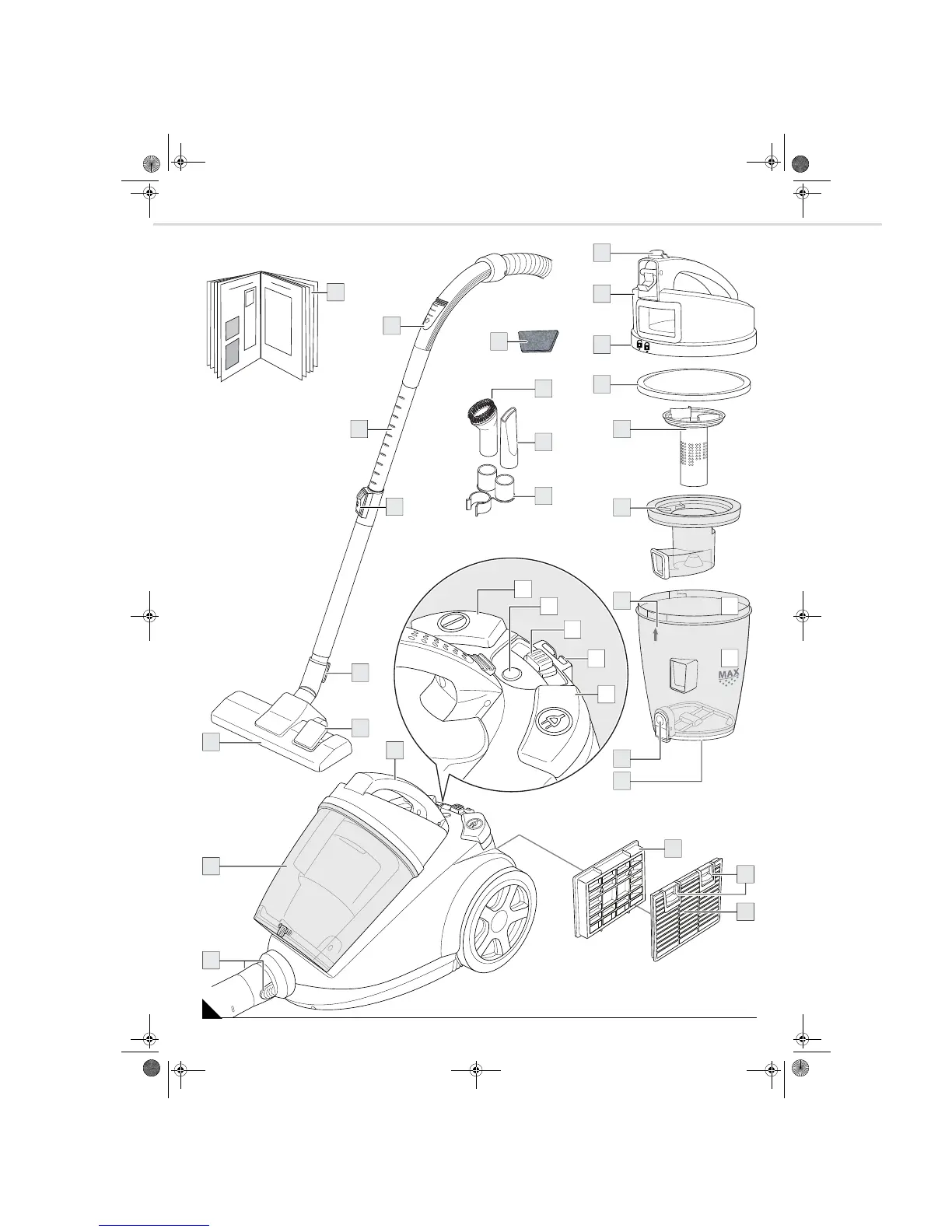 MAX