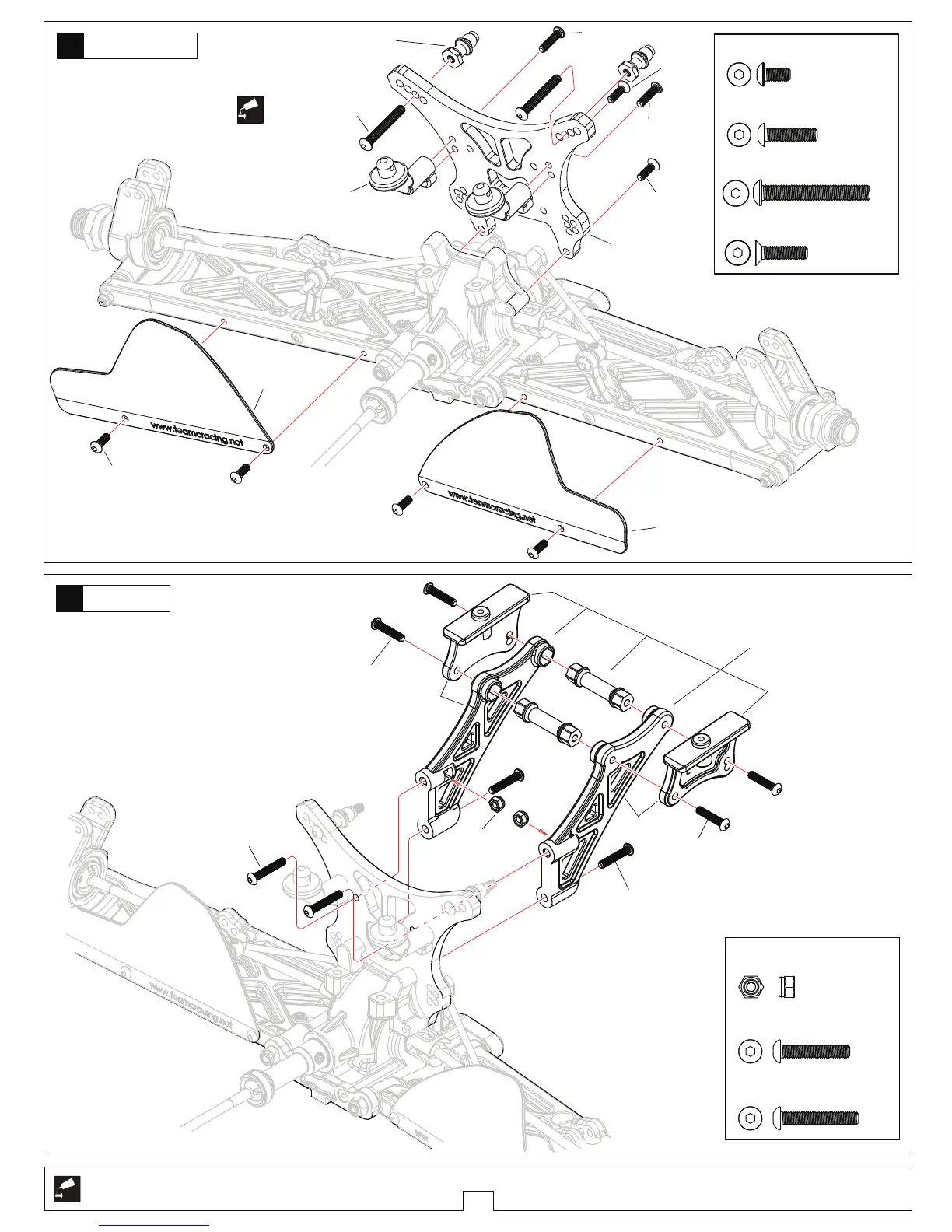 www.teamcracing.net

www.teamcracing.net

www.teamcracing.net