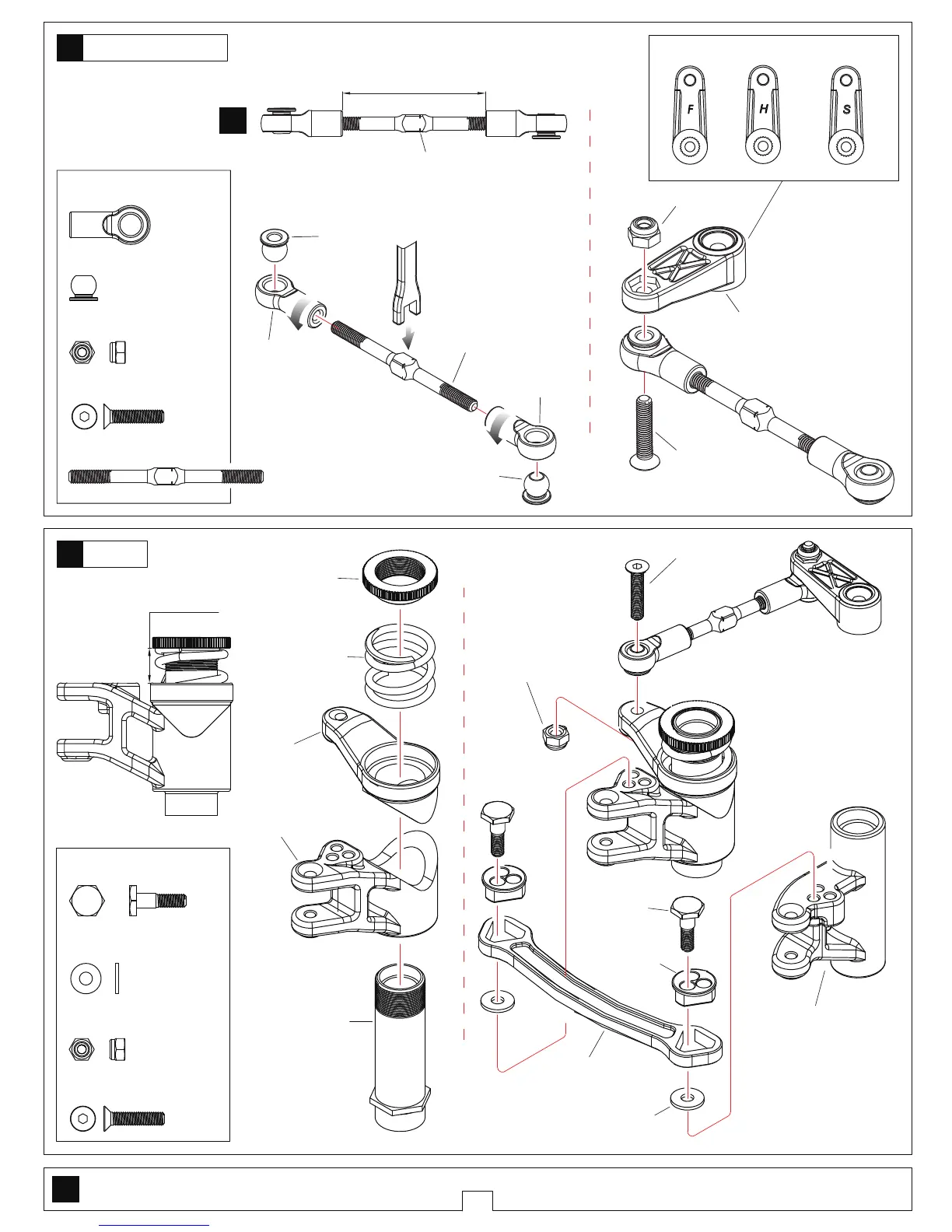 F

H

S