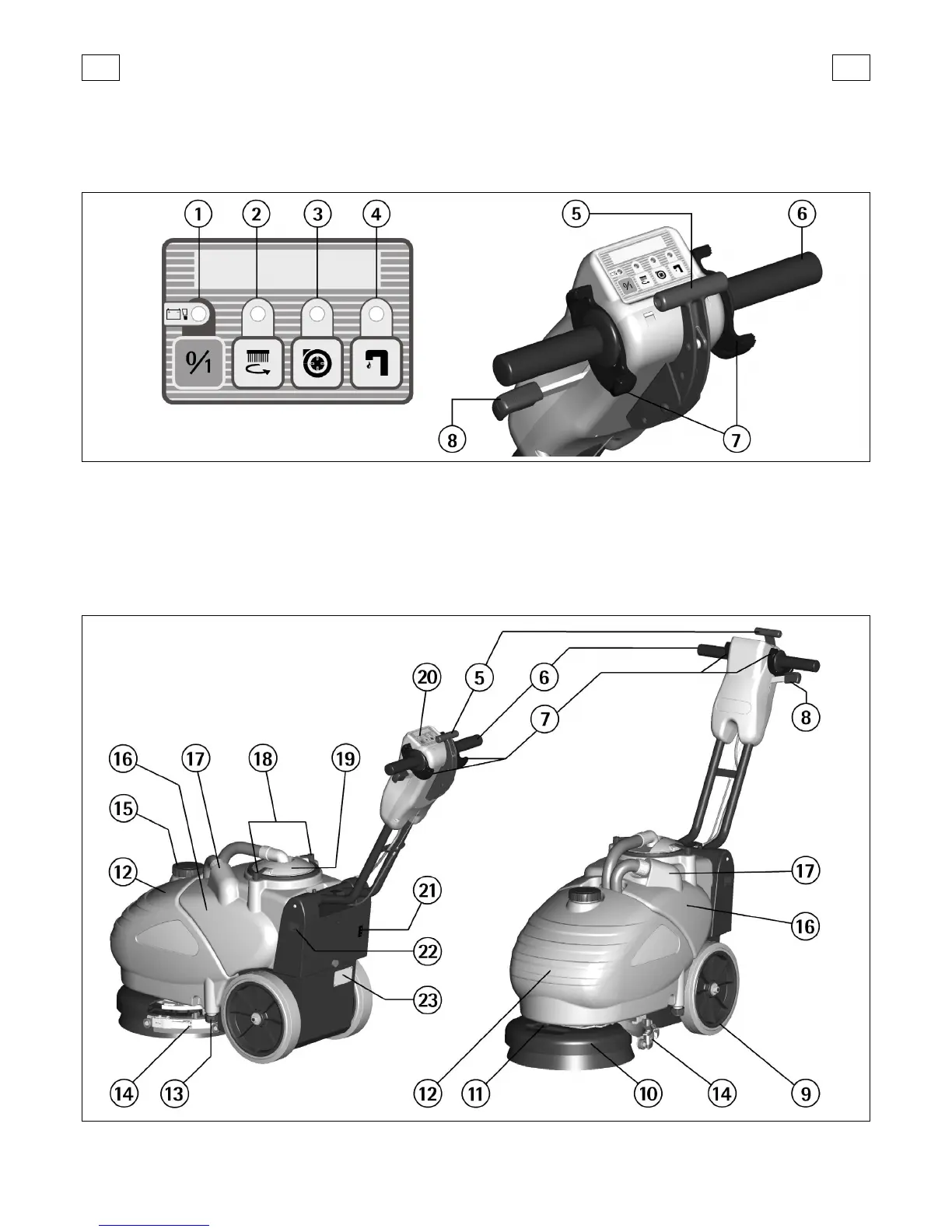 1 2 3 4 5 6

0/1

8 7

20 5 6 7 8

16 17 18 19

15

12

21

22

23

17

16

14 13 12 11 10 14 9