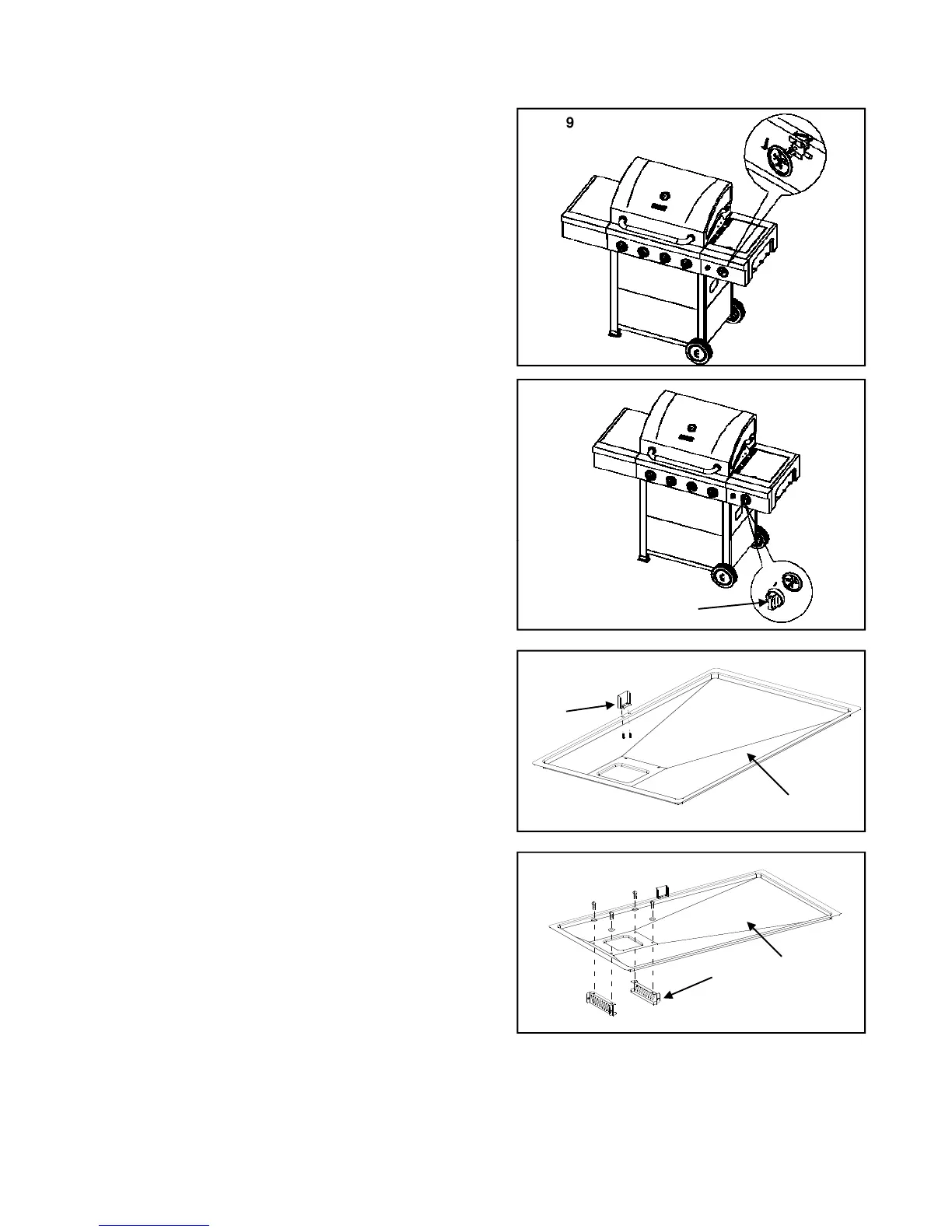 9