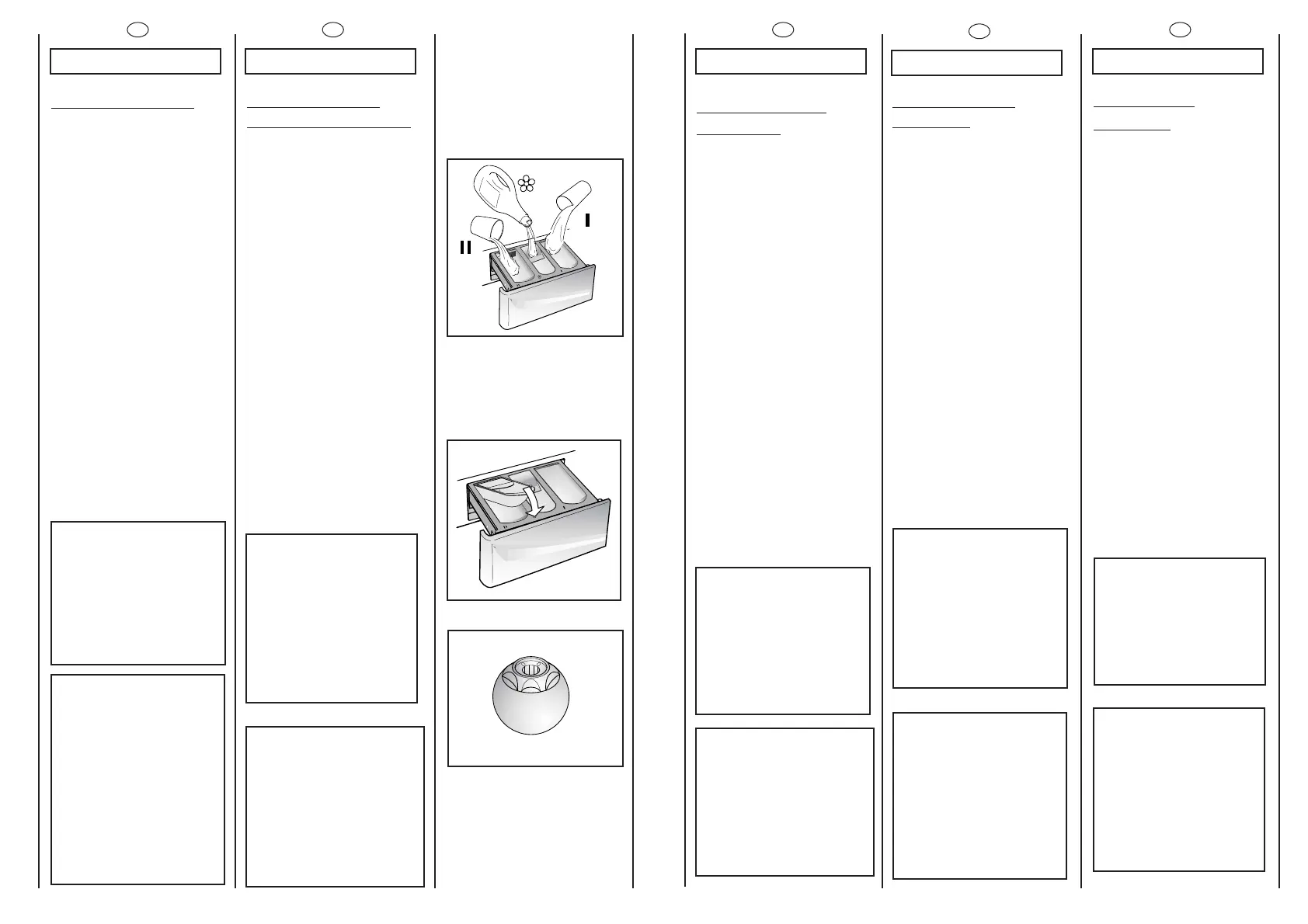 II

I