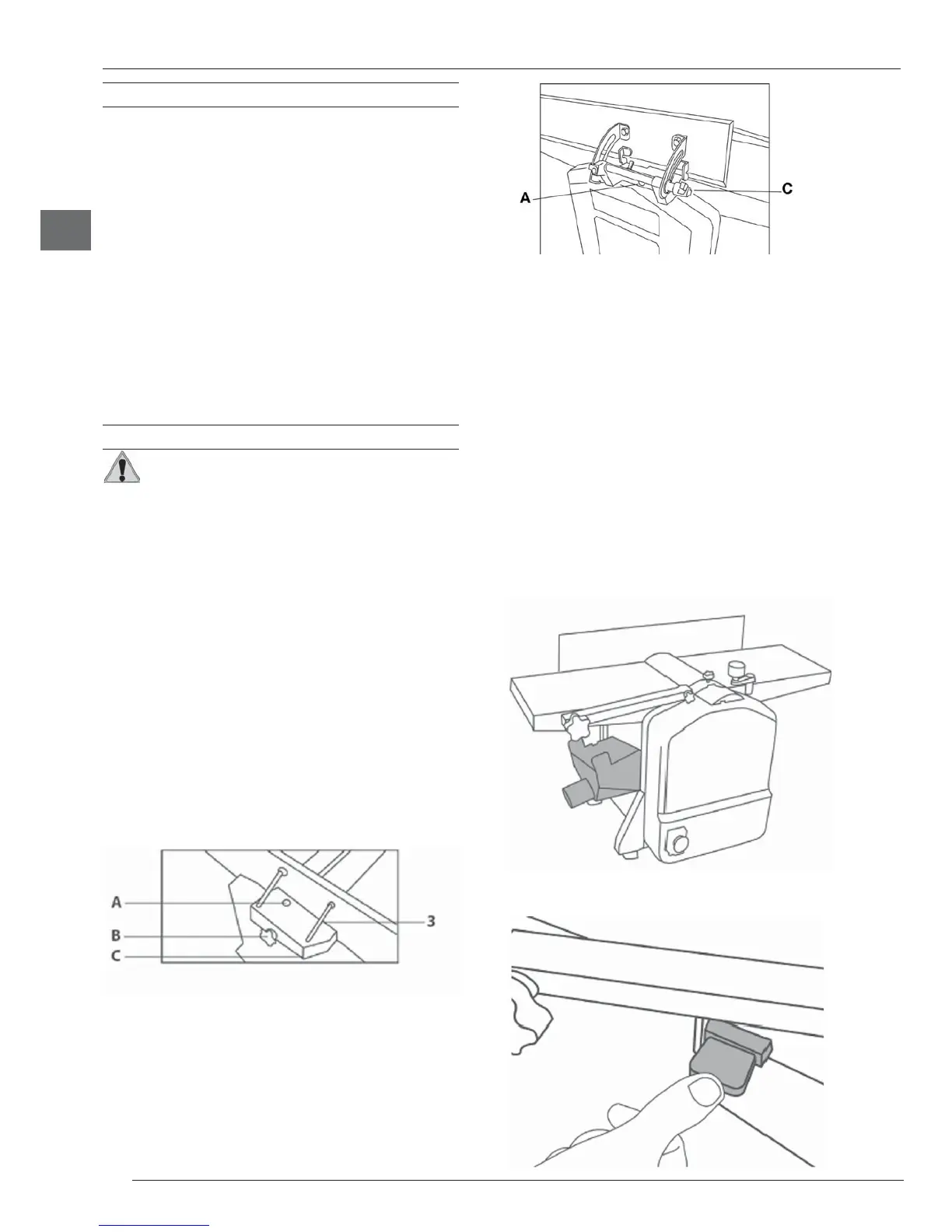 A

C

A

B

C

3