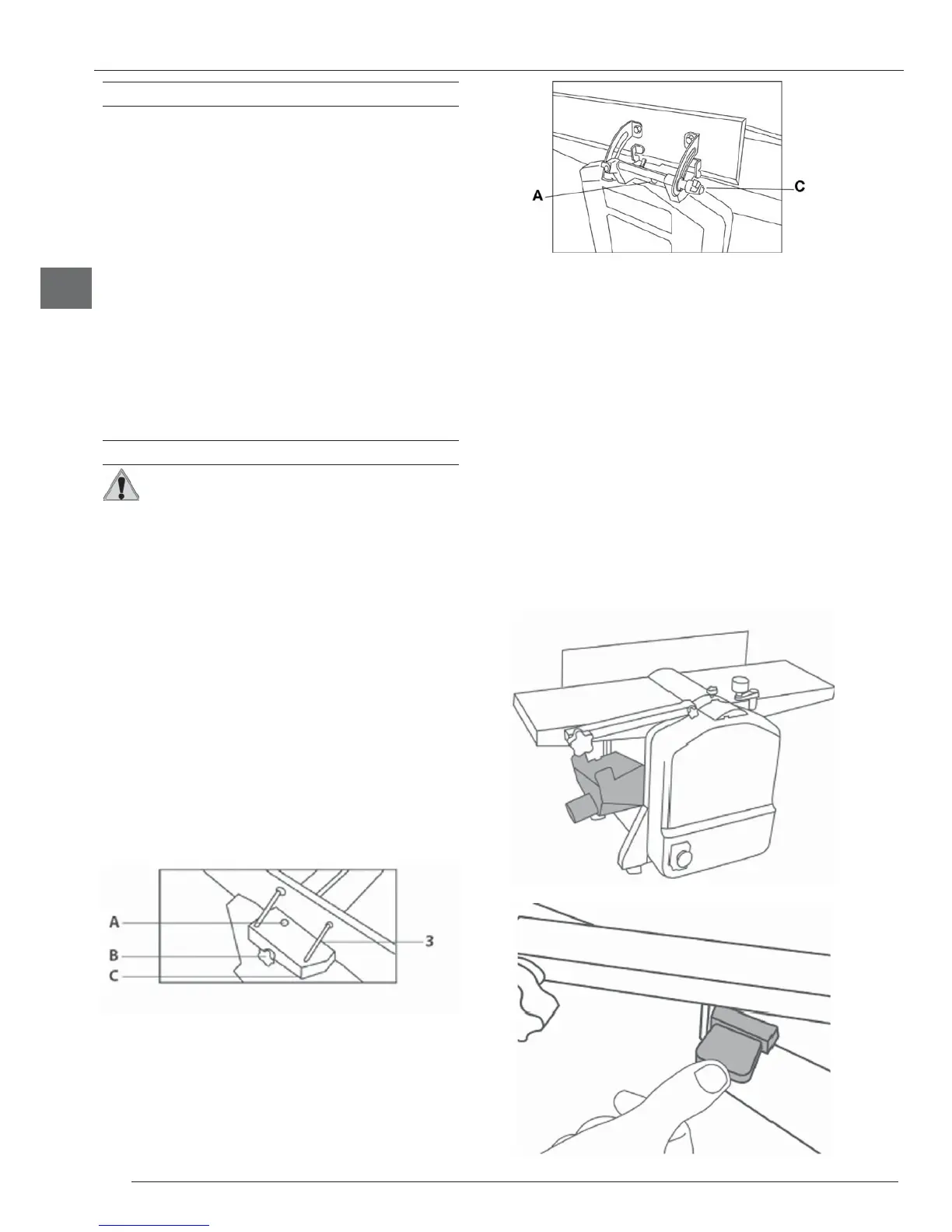 A
C
A
B
C
3