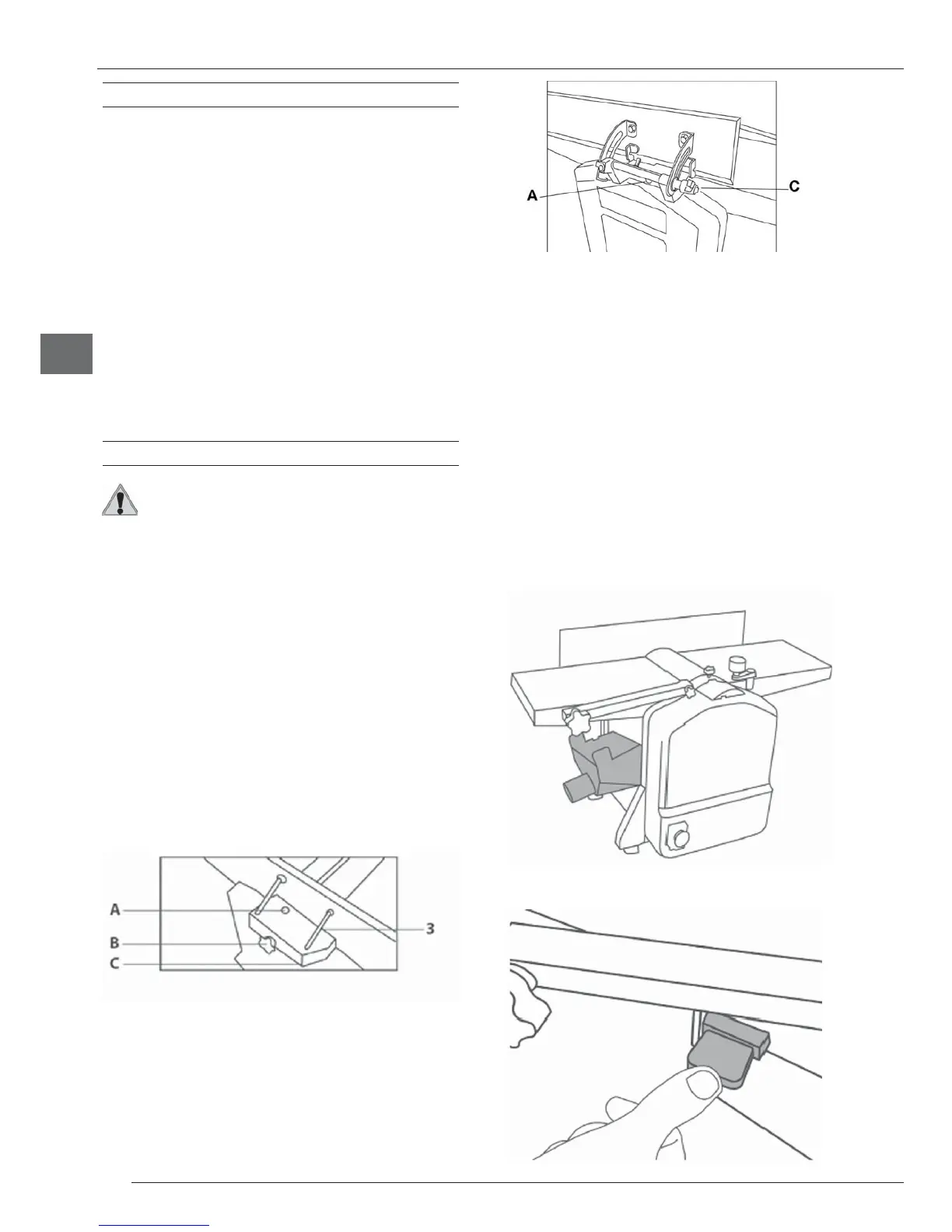 A

C

A

B

C

3