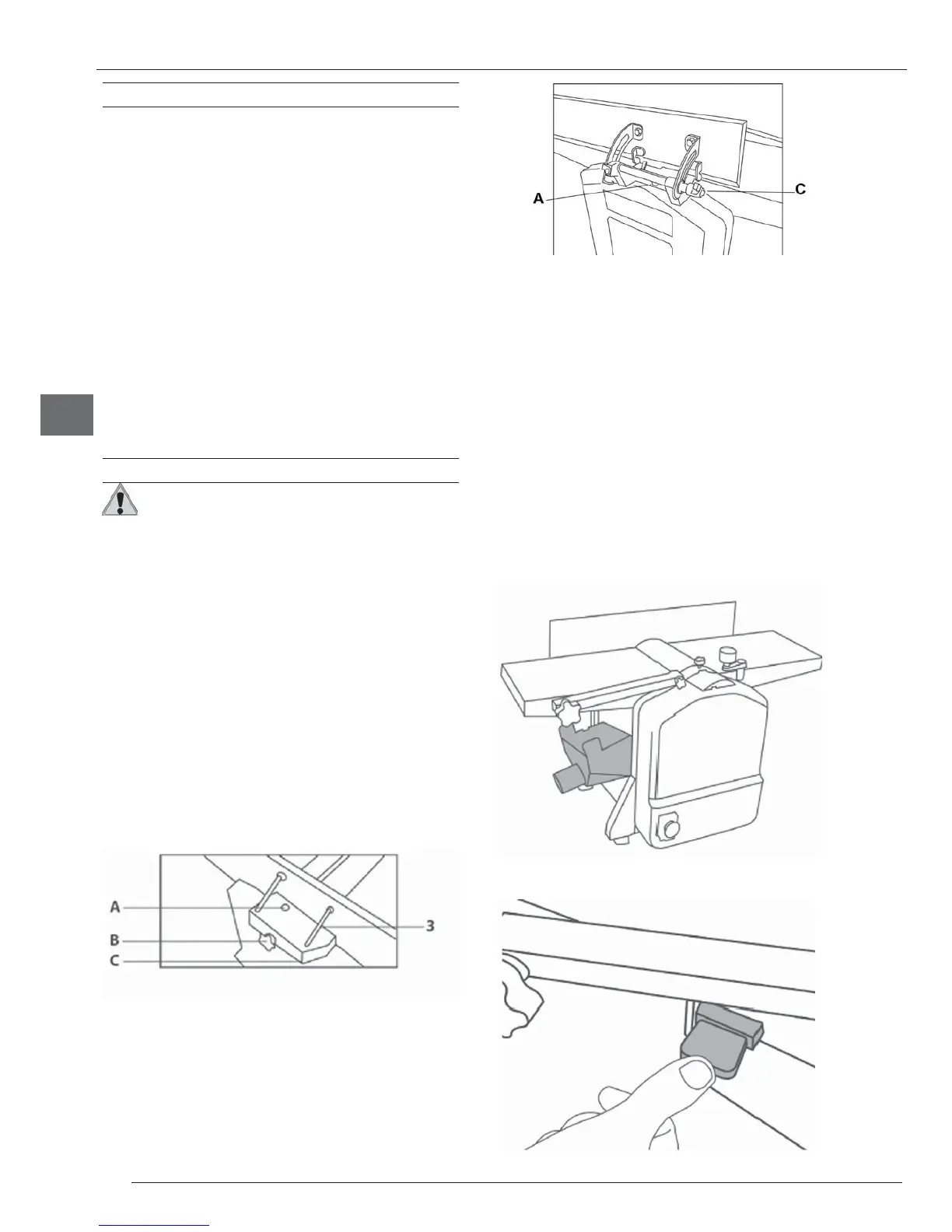 A

C

A

B

C

3