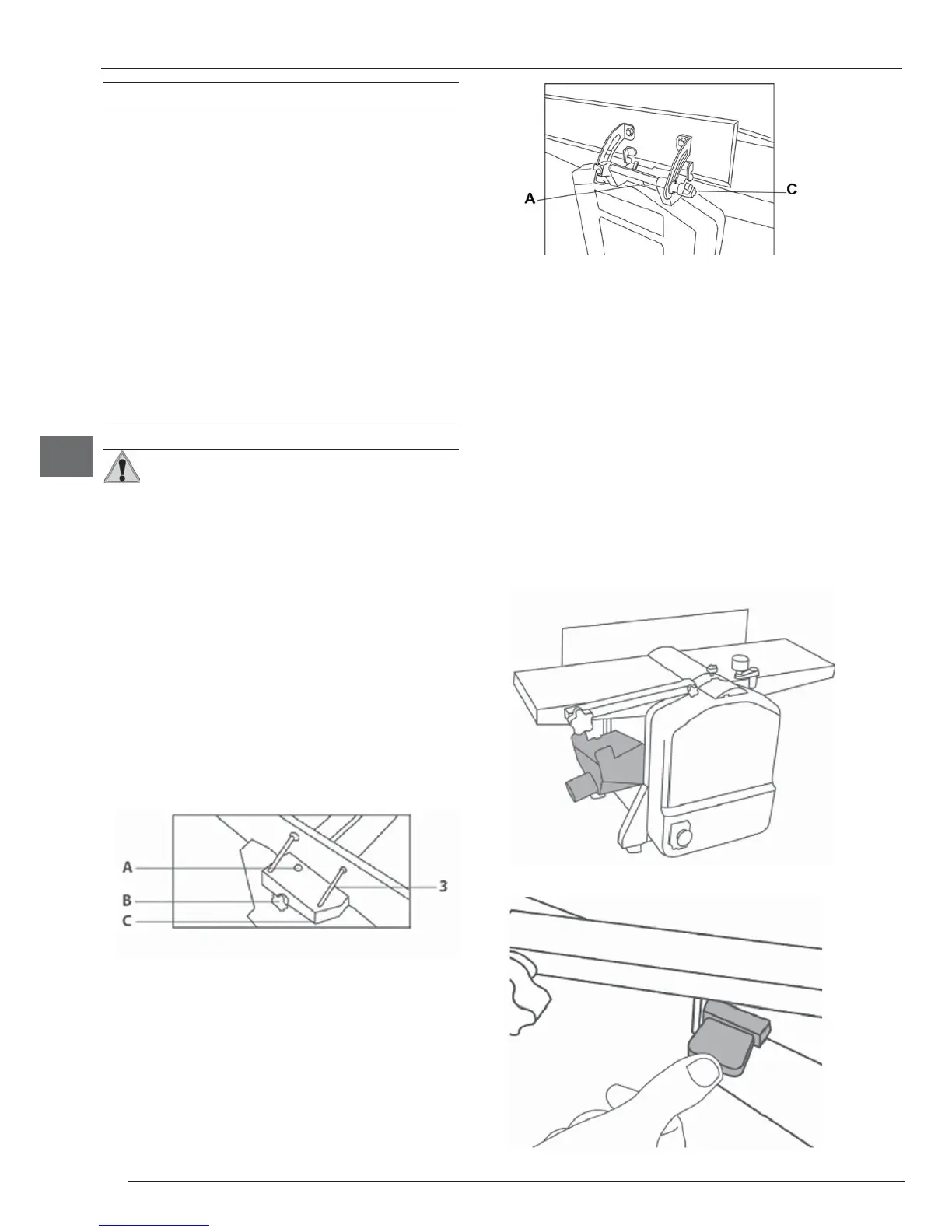 A
C

A
B
C
3